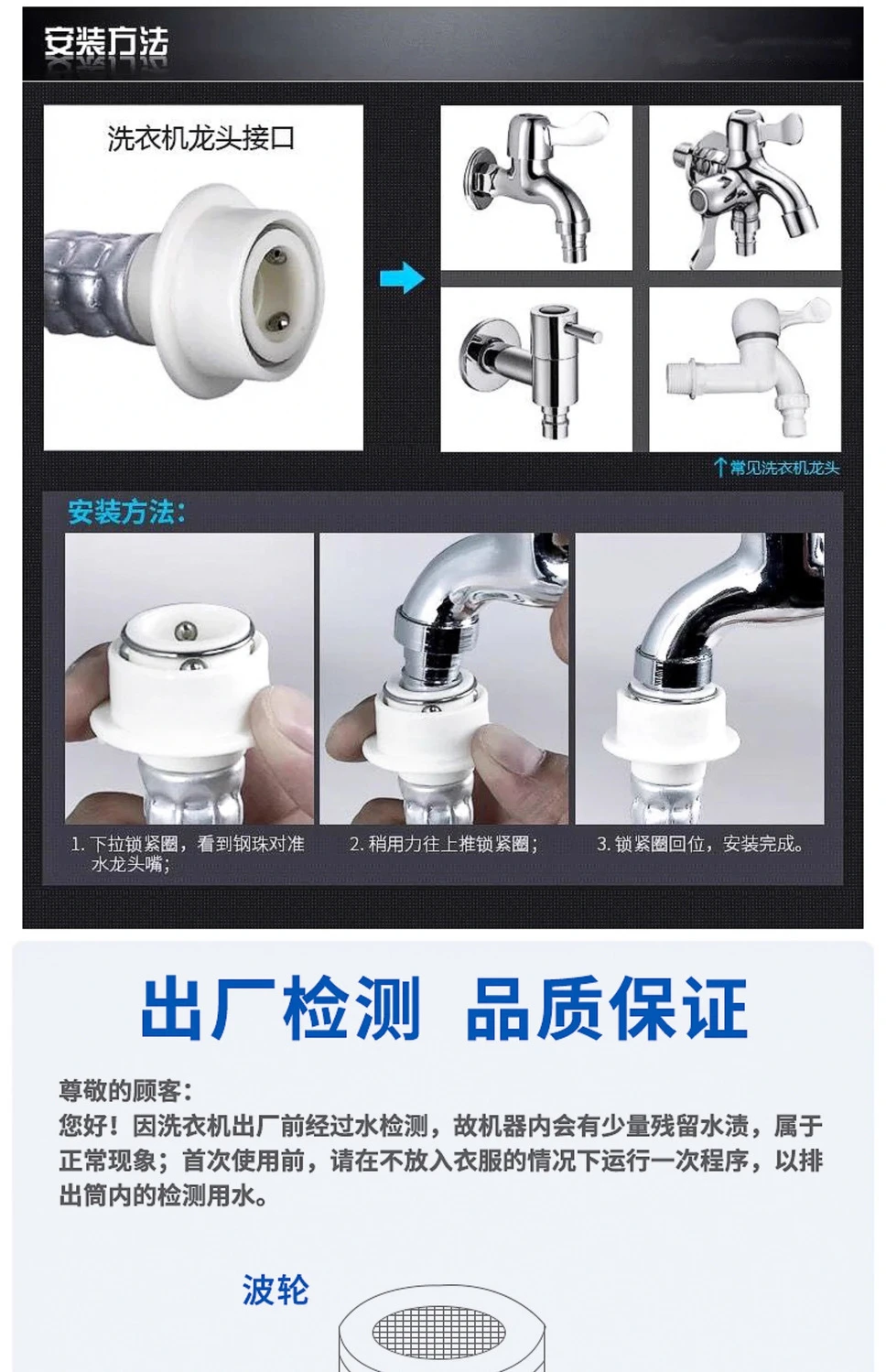 安装方法

洗衣机龙头接口

↑常见洗衣机龙头

安装方法:

1. 下拉锁紧圈，看到钢珠对准水龙头嘴；

2. 稍用力往上推锁紧圈；

3. 锁紧圈回位，安装完成。

出厂检测 品质保证

尊敬的顾客:
您好！因洗衣机出厂前经过水检测，故机器内会有少量残留水渍，属于正常现象；首次使用前，请在不放入衣服的情况下运行一次程序，以排出筒内的检测用水。

波轮