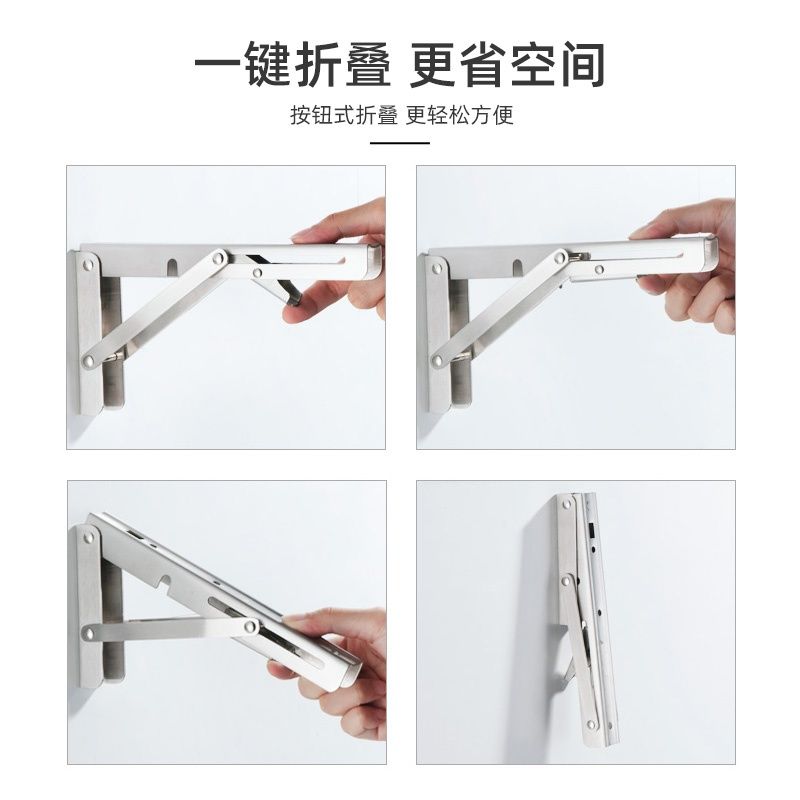 一键折叠 更省空间

按钮式折叠 更轻松方便