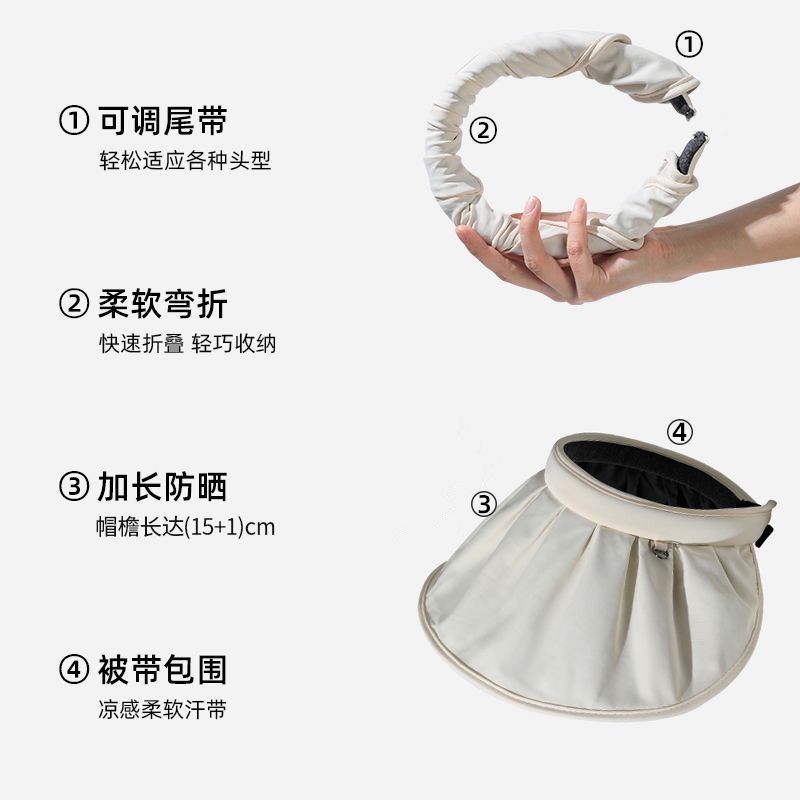 ① 可调尾带
轻松适应各种头型

② 柔软弯折
快速折叠 轻巧收纳

③ 加长防晒
帽檐长达(15+1)cm

④ 被带包围
凉感柔软汗带

①

②

④

③