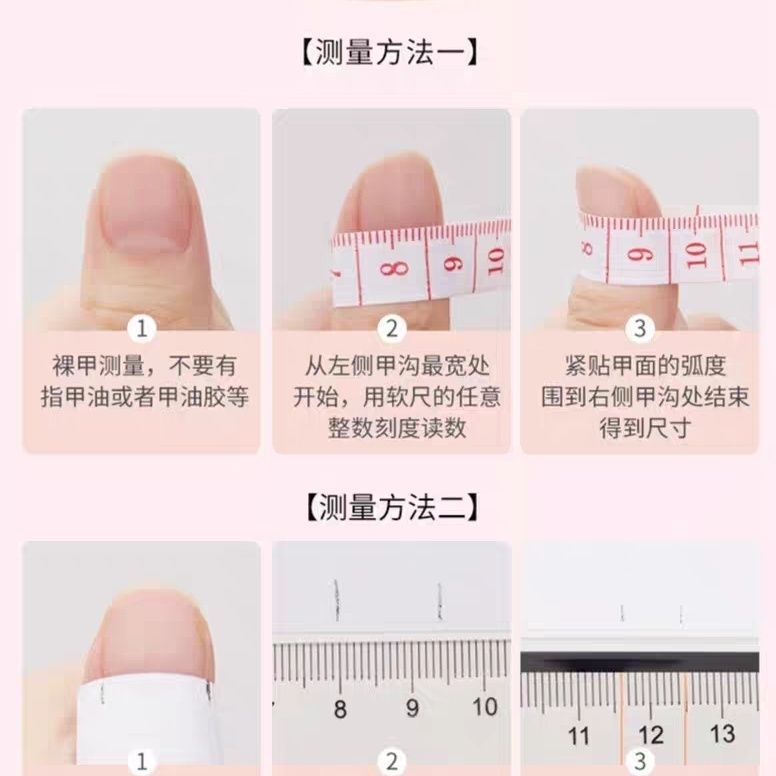 【测量方法一】

8
9
10

8
9
10
11

1
裸甲测量，不要有指甲油或者甲油胶等

2
从左侧甲沟最宽处开始，用软尺的任意整数刻度读数

3
紧贴甲面的弧度围到右侧甲沟处结束得到尺寸

【测量方法二】

8
9
10

11
12
13

1

2

3