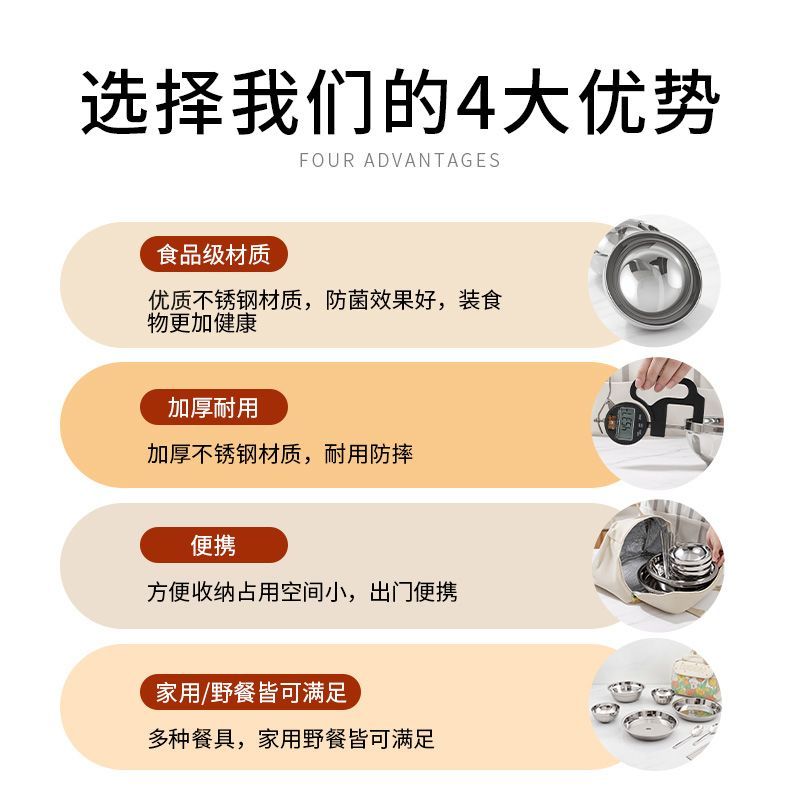 选择我们的4大优势

FOUR ADVANTAGES

食品级材质

优质不锈钢材质，防菌效果好，装食物更加健康

加厚耐用

加厚不锈钢材质，耐用防摔

便携

方便收纳占用空间小，出门便携

家用/野餐皆可满足

多种餐具，家用野餐皆可满足