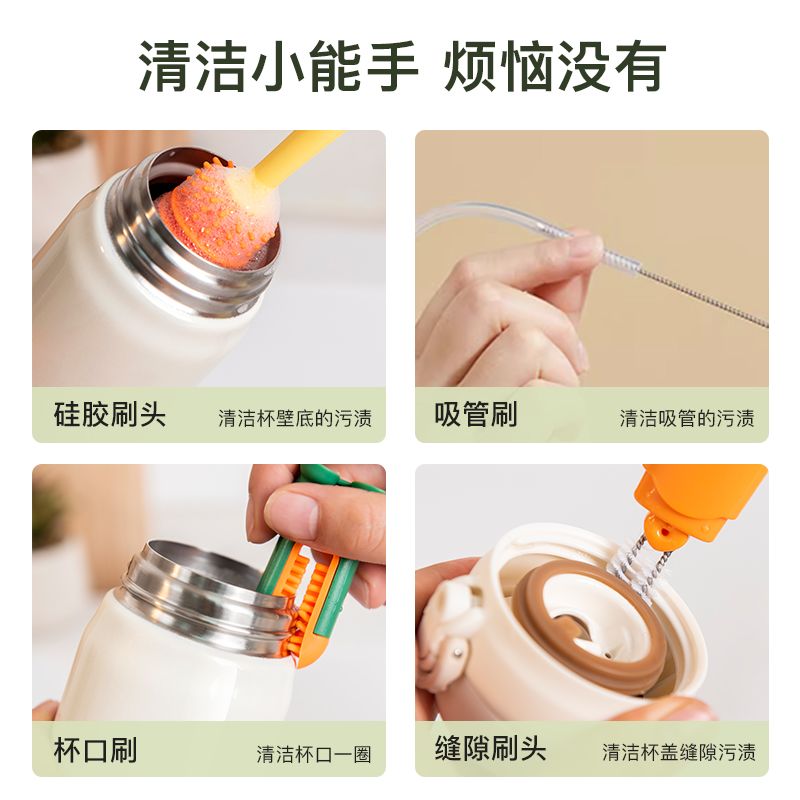 清洁小能手 烦恼没有

硅胶刷头 清洁杯壁底的污渍

吸管刷 清洁吸管的污渍

杯口刷 清洁杯口一圈

缝隙刷头 清洁杯盖缝隙污渍