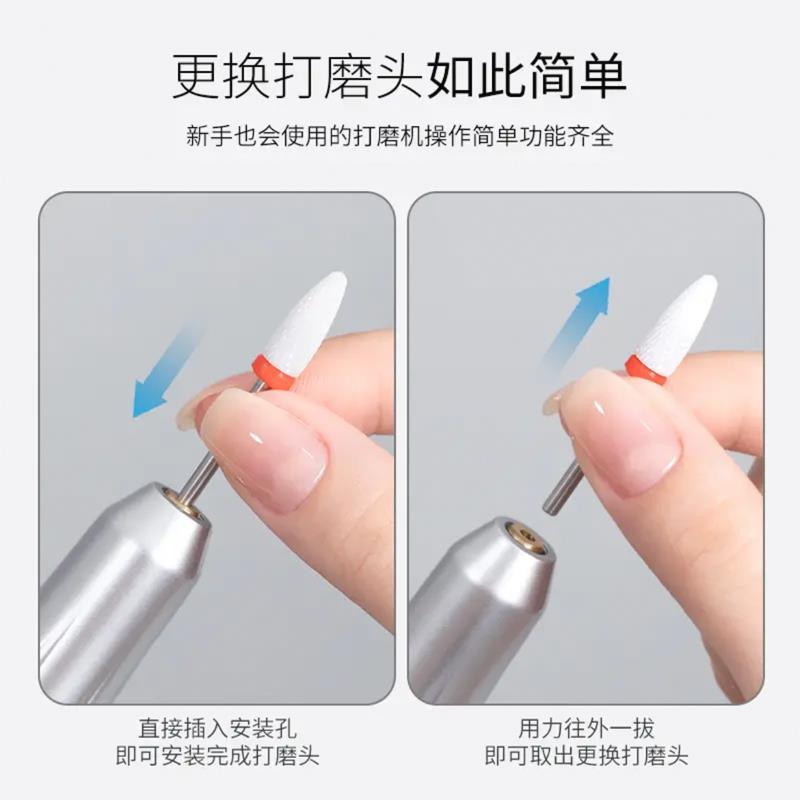 更换打磨头如此简单

新手也会使用的打磨机操作简单功能齐全

直接插入安装孔
即可安装完成打磨头

用力往外一拔
即可取出更换打磨头