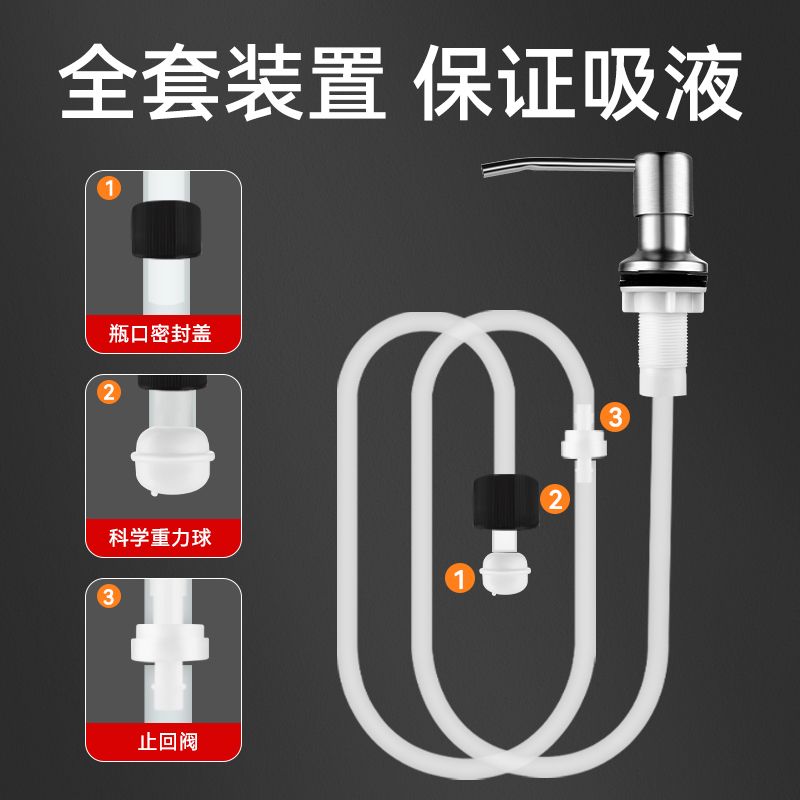 全套装置 保证吸液

1
瓶口密封盖

2
科学重力球

3
止回阀

3
2
1