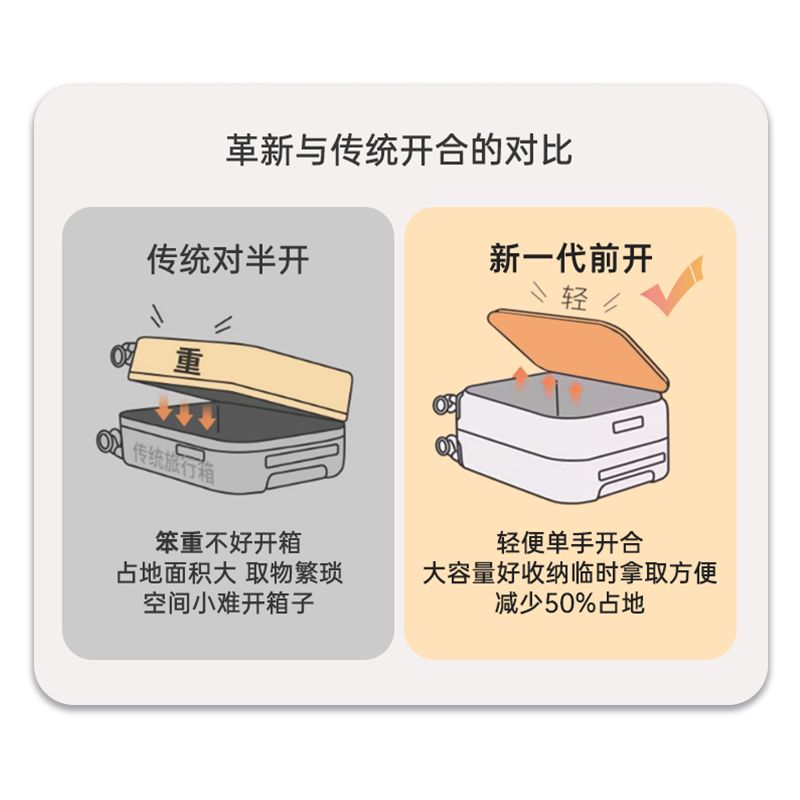 革新与传统开合的对比

传统对半开

重

传统旅行箱

笨重不好开箱
占地面积大 取物繁琐
空间小难开箱子

新一代前开

轻

轻便单手开合
大容量好收纳临时拿取方便
减少50%占地