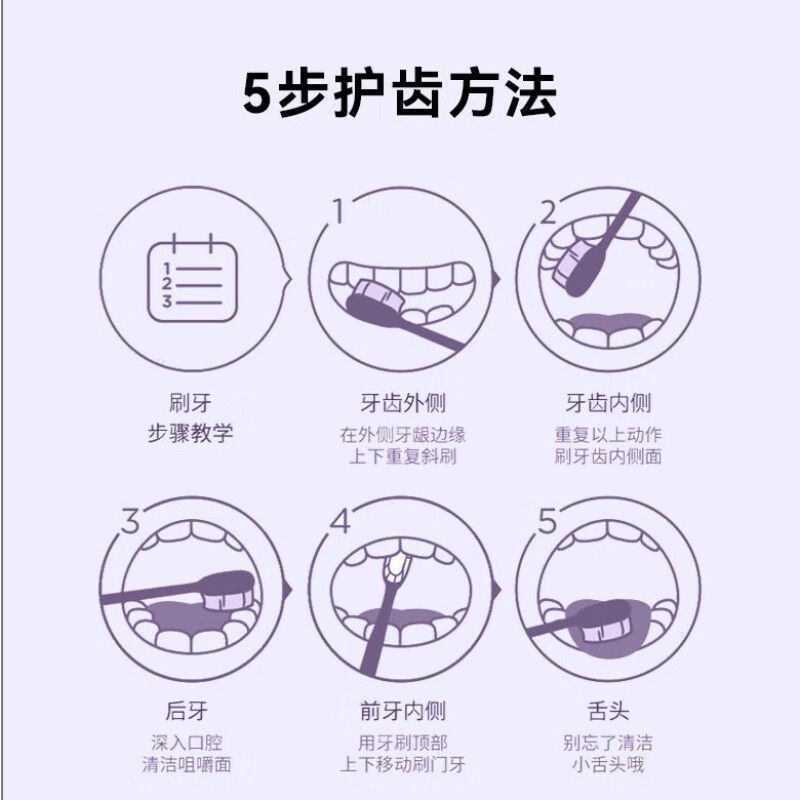 5步护齿方法

1
2
3

刷牙
步骤教学

1

牙齿外侧
在外侧牙龈边缘
上下重复斜刷

2

牙齿内侧
重复以上动作
刷牙齿内侧面

3

后牙
深入口腔
清洁咀嚼面

4

前牙内侧
用牙刷顶部
上下移动刷门牙

5

舌头
别忘了清洁
小舌头哦