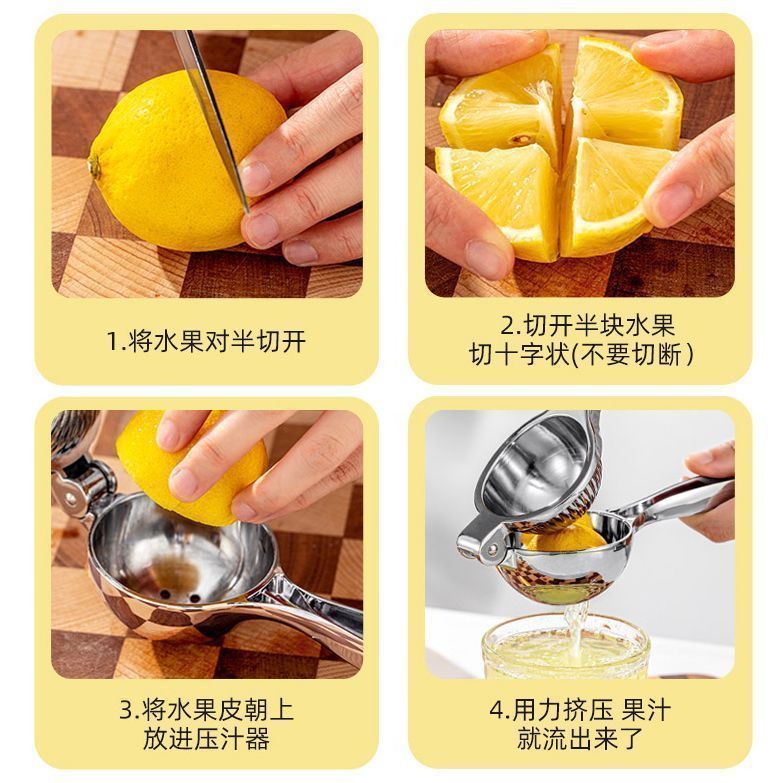 1.将水果对半切开

2.切开半块水果
切十字状(不要切断)

3.将水果皮朝上
放进压汁器

4.用力挤压 果汁
就流出来了