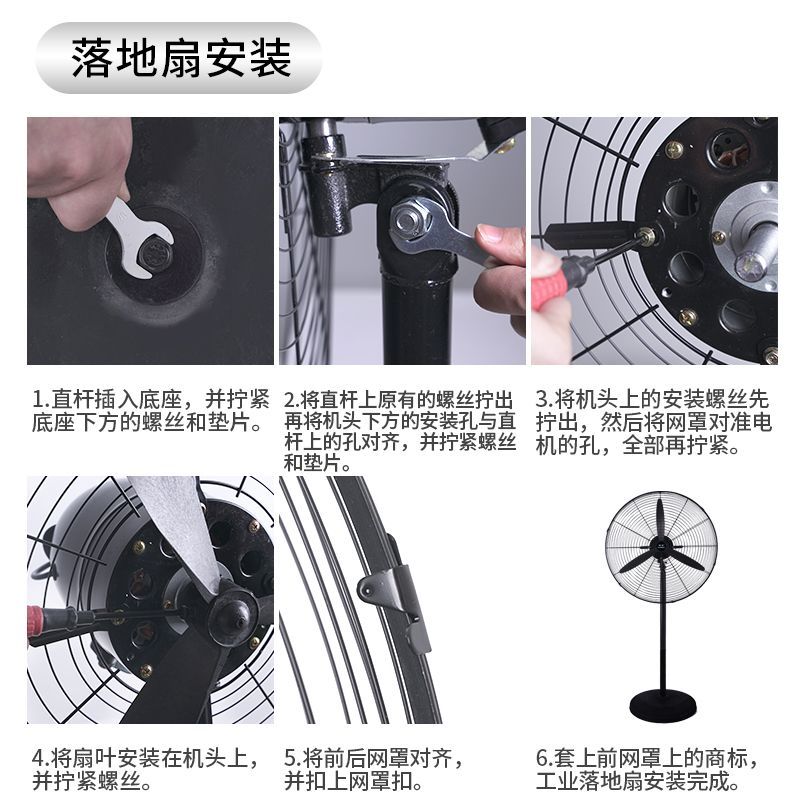 落地扇安装

1.直杆插入底座，并拧紧底座下方的螺丝和垫片。

2.将直杆上原有的螺丝拧出再将机头下方的安装孔与直杆上的孔对齐，并拧紧螺丝和垫片。

3.将机头上的安装螺丝先拧出，然后将网罩对准电机的孔，全部再拧紧。

4.将扇叶安装在机头上，并拧紧螺丝。

5.将前后网罩对齐，并扣上网罩扣。

6.套上前网罩上的商标，工业落地扇安装完成。