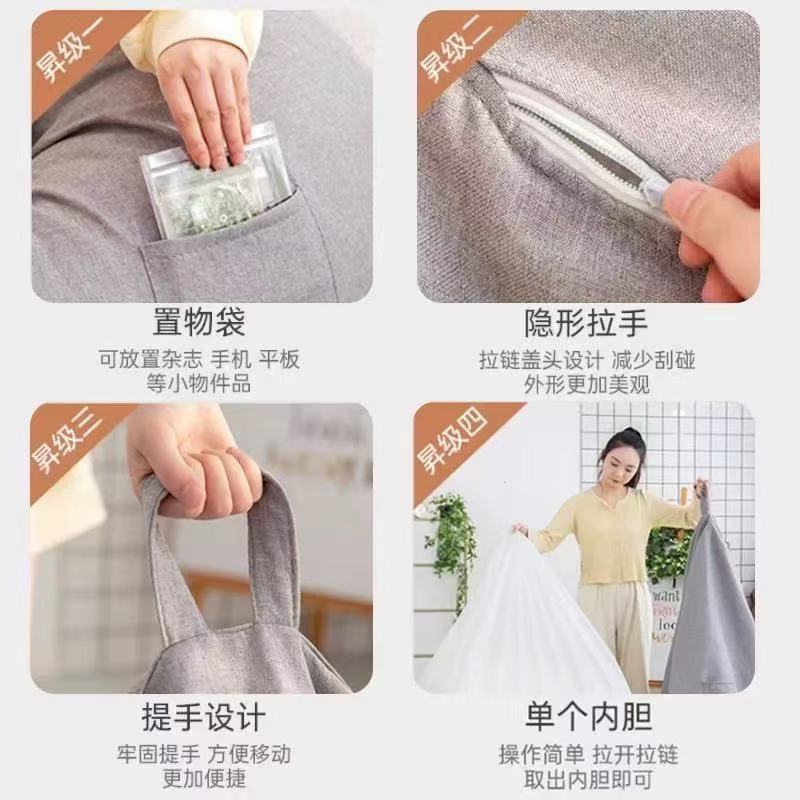 昇级一

置物袋

可放置杂志 手机 平板
等小物件品

昇级二

隐形拉手

拉链盖头设计 减少刮碰
外形更加美观

昇级三

提手设计

牢固提手 方便移动
更加便捷

昇级四

单个内胆

操作简单 拉开拉链
取出内胆即可