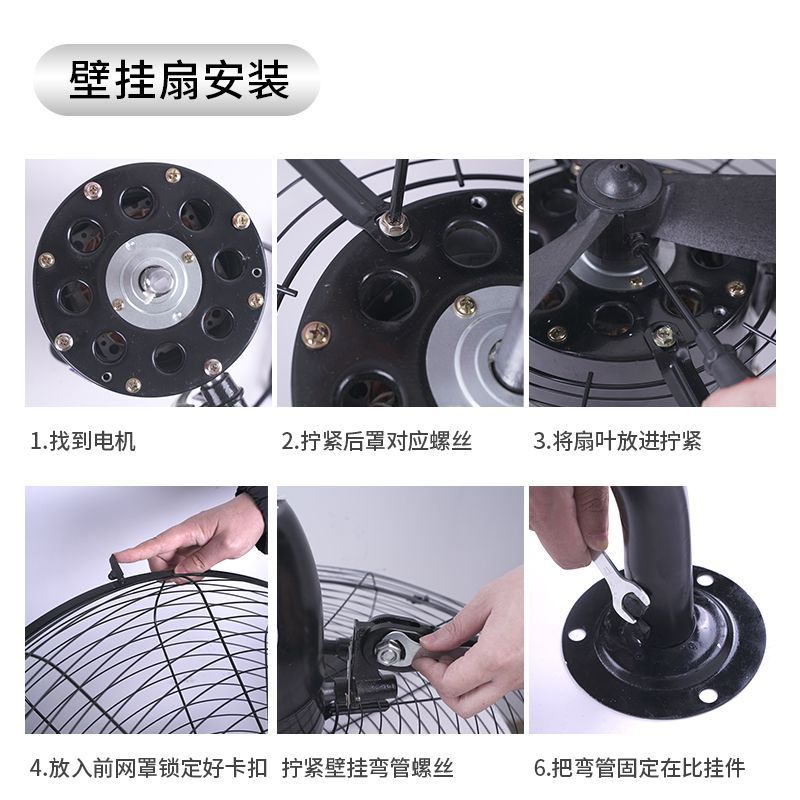 壁挂扇安装

1.找到电机

2.拧紧后罩对应螺丝

3.将扇叶放进拧紧

4.放入前网罩锁定好卡扣

拧紧壁挂弯管螺丝

6.把弯管固定在比挂件