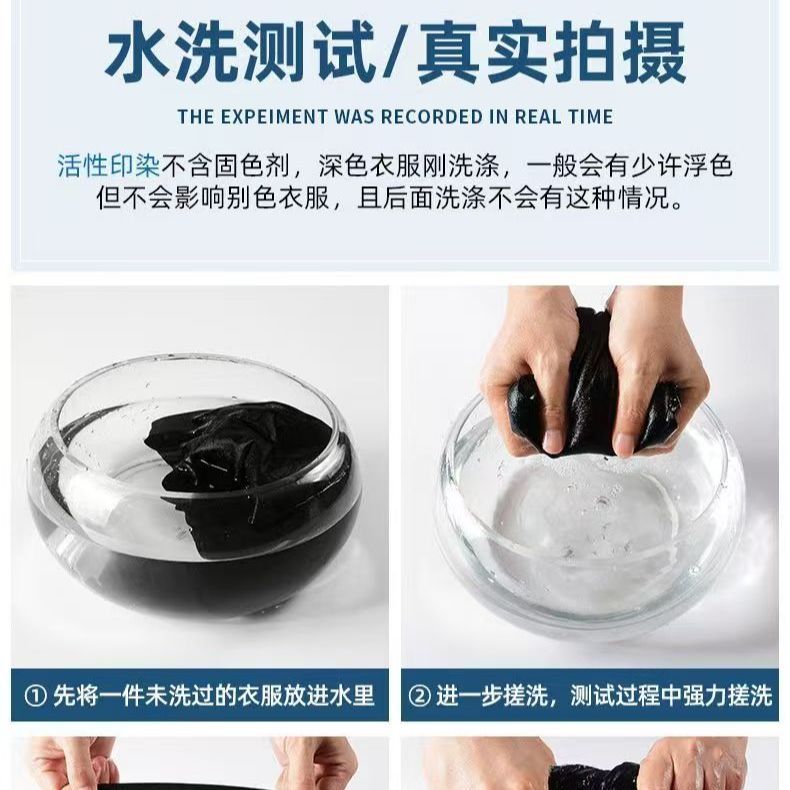 水洗测试/真实拍摄

THE EXPEIMENT WAS RECORDED IN REAL TIME

活性印染不含固色剂，深色衣服刚洗涤，一般会有少许浮色但不会影响别色衣服，且后面洗涤不会有这种情况。

① 先将一件未洗过的衣服放进水里

② 进一步搓洗，测试过程中强力搓洗