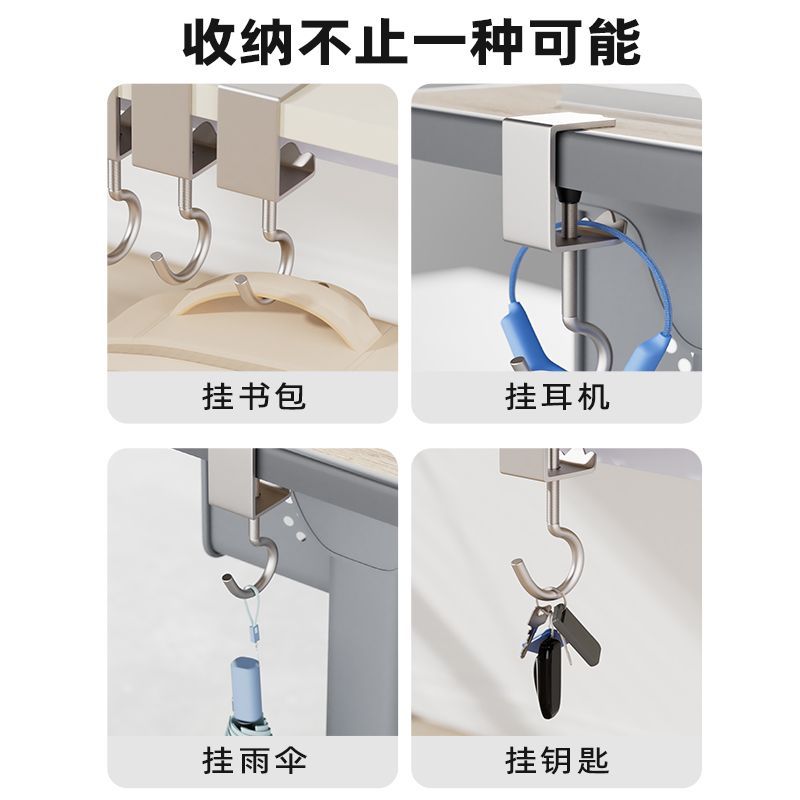 收纳不止一种可能

挂书包

挂耳机

挂雨伞

挂钥匙