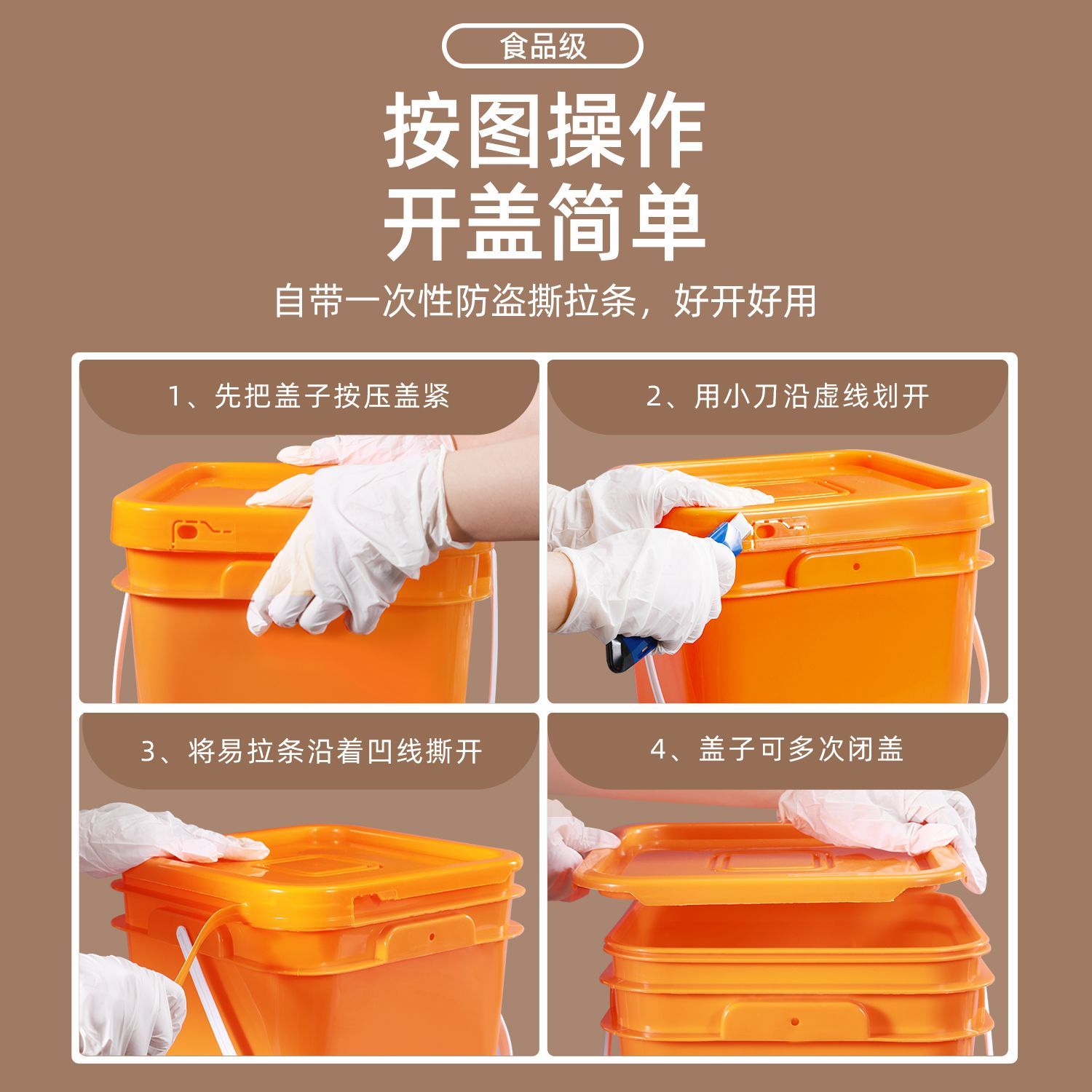 食品级

按图操作
开盖简单

自带一次性防盗撕拉条，好开好用

1、先把盖子按压盖紧

2、用小刀沿虚线划开

3、将易拉条沿着凹线撕开

4、盖子可多次闭盖