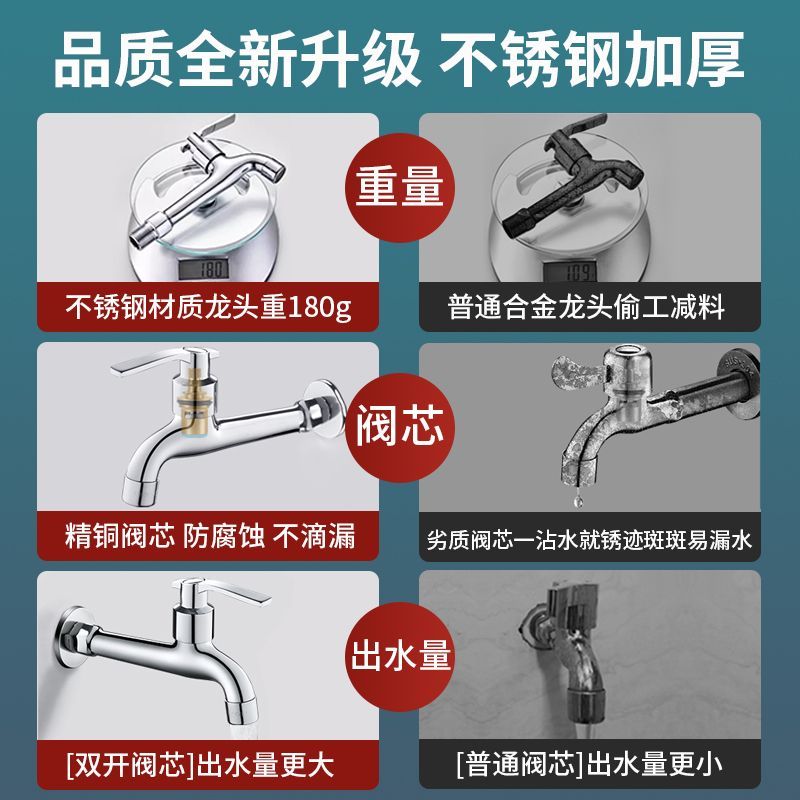 品质全新升级 不锈钢加厚

重量

180

不锈钢材质龙头重180g

109

普通合金龙头偷工减料

阀芯

精铜阀芯 防腐蚀 不滴漏

劣质阀芯一沾水就锈迹斑斑易漏水

出水量

[双开阀芯]出水量更大

[普通阀芯]出水量更小