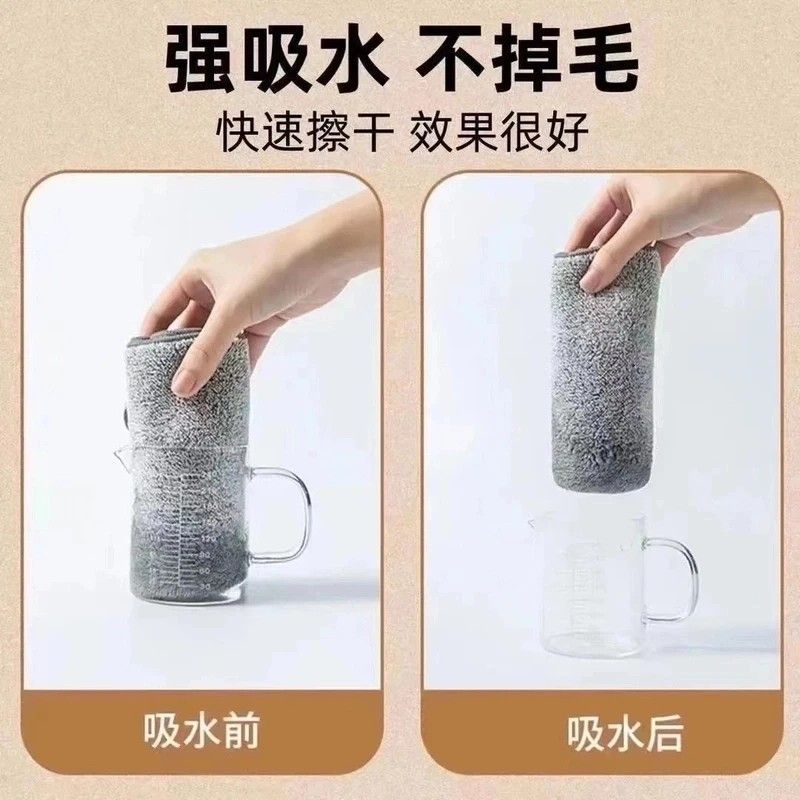 强吸水 不掉毛
快速擦干 效果很好

吸水前

吸水后