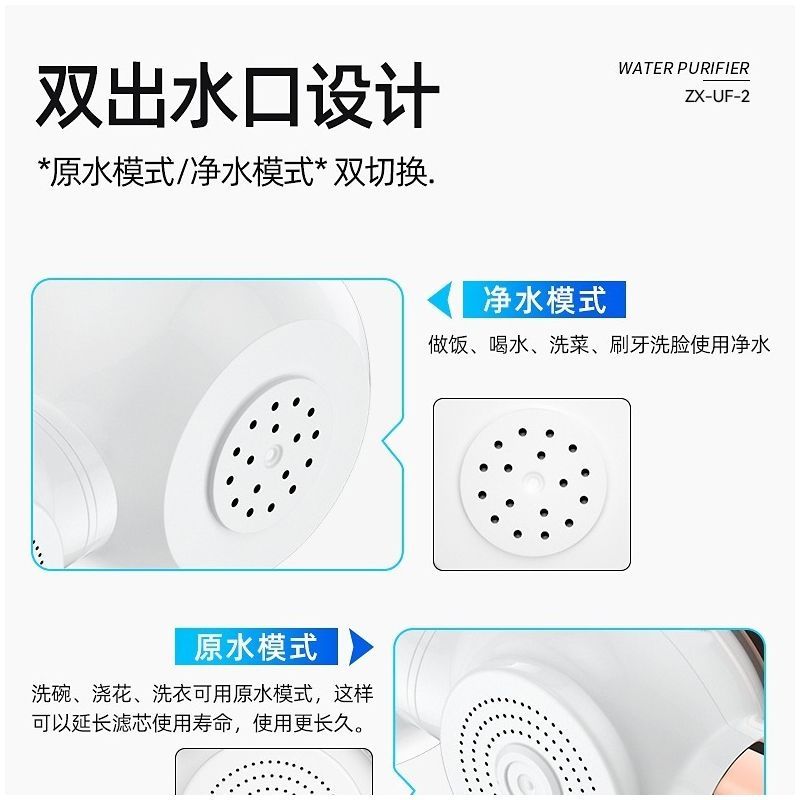 双出水口设计

WATER PURIFIER
ZX-UF-2

*原水模式/净水模式* 双切换.

净水模式
做饭、喝水、洗菜、刷牙洗脸使用净水

原水模式
洗碗、浇花、洗衣可用原水模式，这样可以延长滤芯使用寿命，使用更长久。