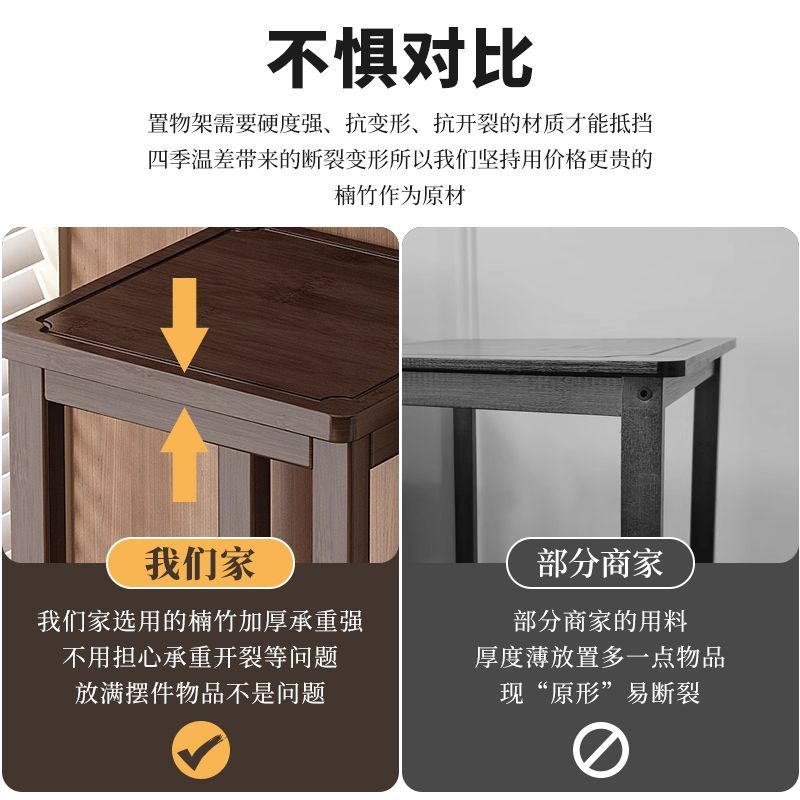 不惧对比

置物架需要硬度强、抗变形、抗开裂的材质才能抵挡四季温差带来的断裂变形所以我们坚持用价格更贵的楠竹作为原材

我们家

我们家选用的楠竹加厚承重强
不用担心承重开裂等问题
放满摆件物品不是问题

部分商家

部分商家的用料
厚度薄放置多一点物品
现“原形”易断裂