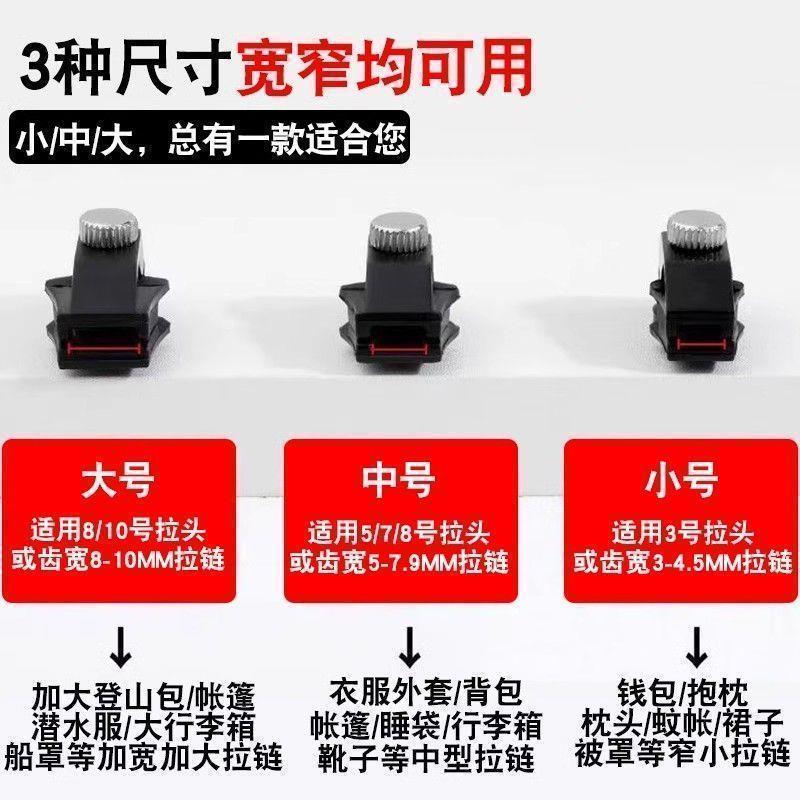 3种尺寸宽窄均可用

小/中/大，总有一款适合您

大号
适用8/10号拉头
或齿宽8-10MM拉链
↓
加大登山包/帐篷
潜水服/大行李箱
船罩等加宽加大拉链

中号
适用5/7/8号拉头
或齿宽5-7.9MM拉链
↓
衣服外套/背包
帐篷/睡袋/行李箱
靴子等中型拉链

小号
适用3号拉头
或齿宽3-4.5MM拉链
↓
钱包/抱枕
枕头/蚊帐/裙子
被罩等窄小拉链