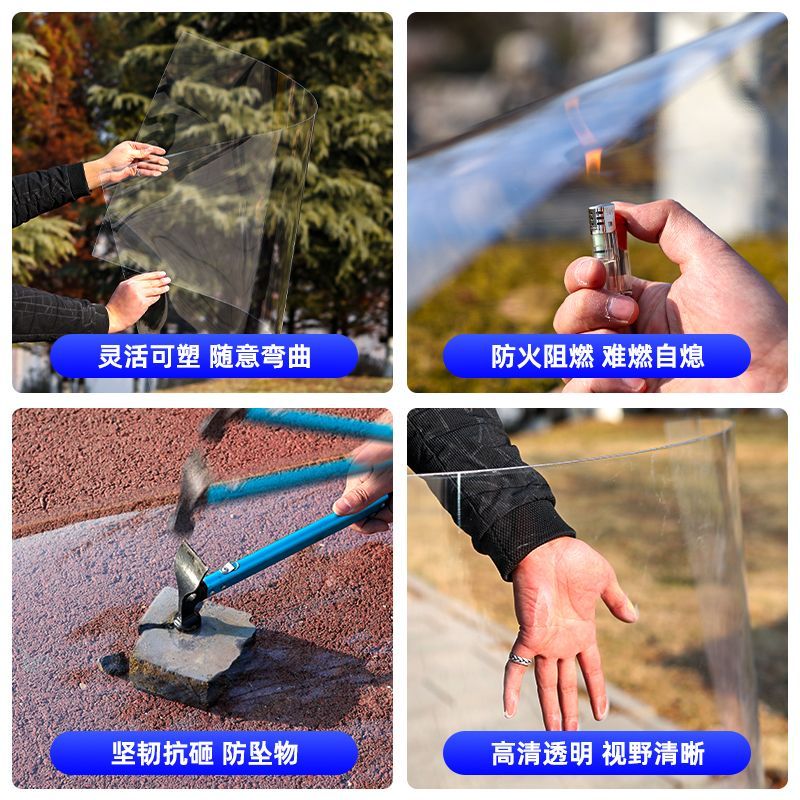 灵活可塑 随意弯曲

防火阻燃 难燃自熄

坚韧抗砸 防坠物

高清透明 视野清晰