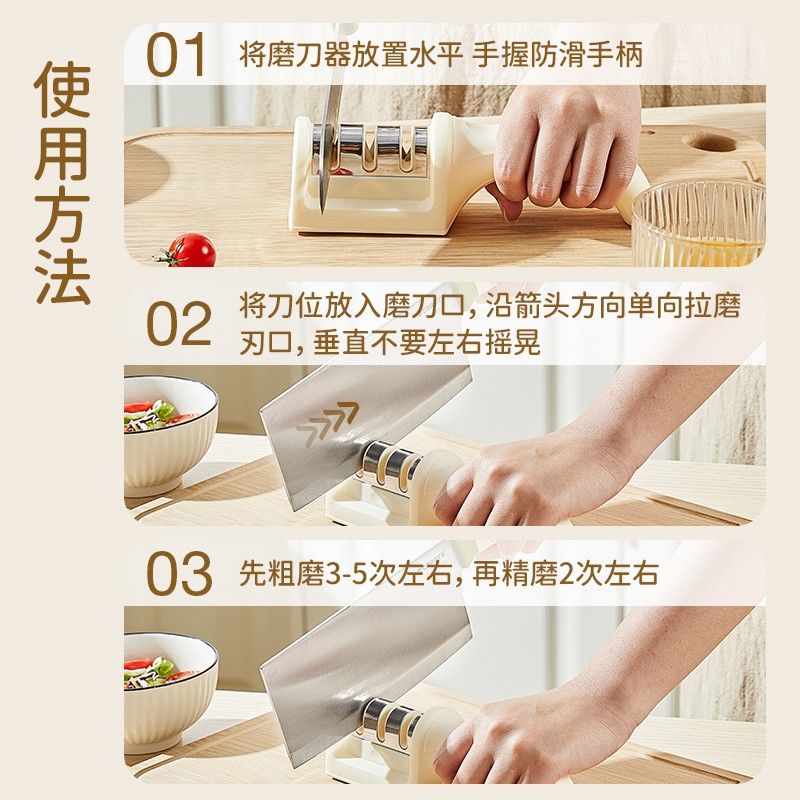 使用方法

01 将磨刀器放置水平 手握防滑手柄

02 将刀位放入磨刀口，沿箭头方向单向拉磨刃口，垂直不要左右摇晃

03 先粗磨3-5次左右，再精磨2次左右