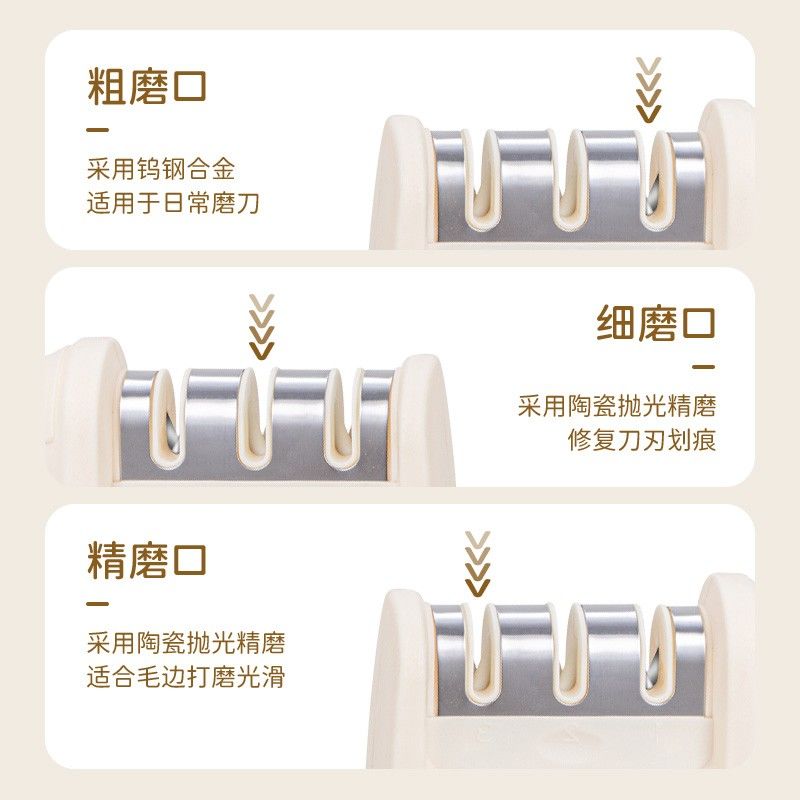 粗磨口

采用钨钢合金
适用于日常磨刀

细磨口

采用陶瓷抛光精磨
修复刀刃划痕

精磨口

采用陶瓷抛光精磨
适合毛边打磨光滑