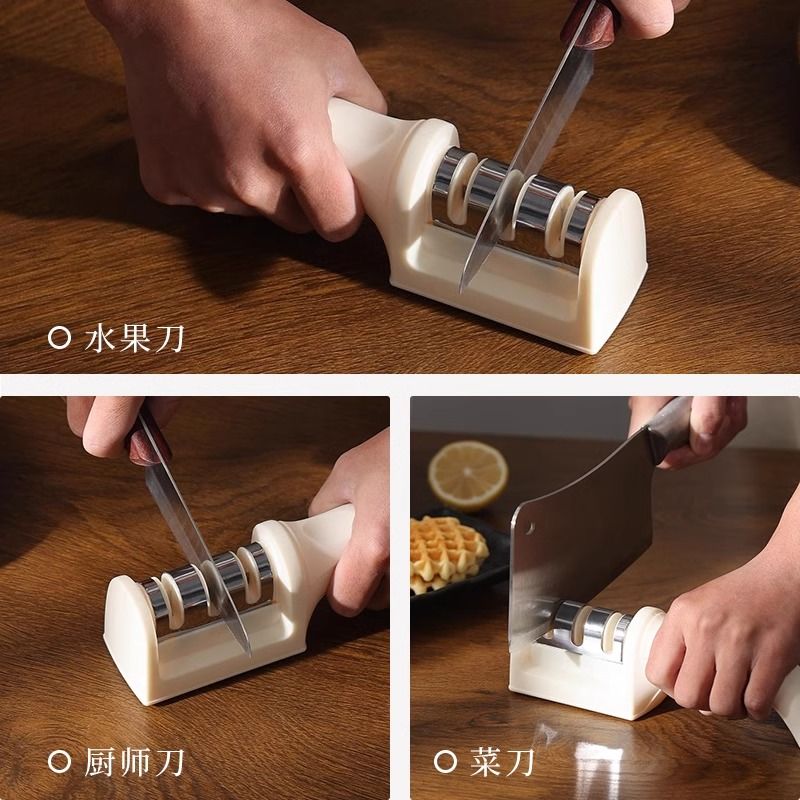 ○ 水果刀

○ 厨师刀

○ 菜刀