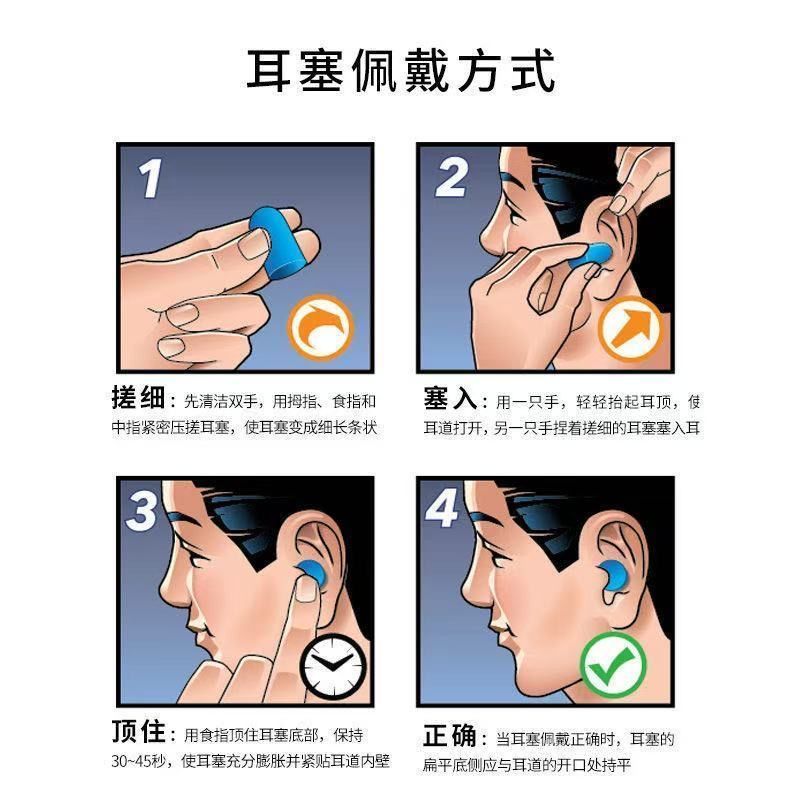 耳塞佩戴方式

1

搓细：先清洁双手，用拇指、食指和中指紧密压搓耳塞，使耳塞变成细长条状

2

塞入：用一只手，轻轻抬起耳顶，使耳道打开，另一只手捏着搓细的耳塞塞入耳

3

顶住：用食指顶住耳塞底部，保持30~45秒，使耳塞充分膨胀并紧贴耳道内壁

4

正确：当耳塞佩戴正确时，耳塞的扁平底侧应与耳道的开口处持平