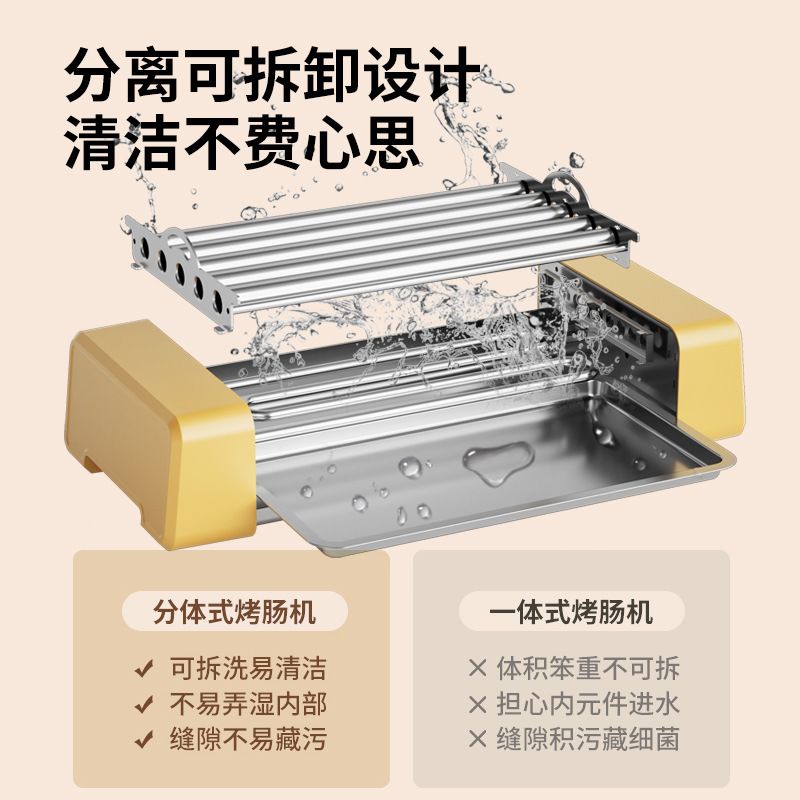 分离可拆卸设计
清洁不费心思

分体式烤肠机

✓ 可拆洗易清洁
✓ 不易弄湿内部
✓ 缝隙不易藏污

一体式烤肠机

× 体积笨重不可拆
× 担心内元件进水
× 缝隙积污藏细菌