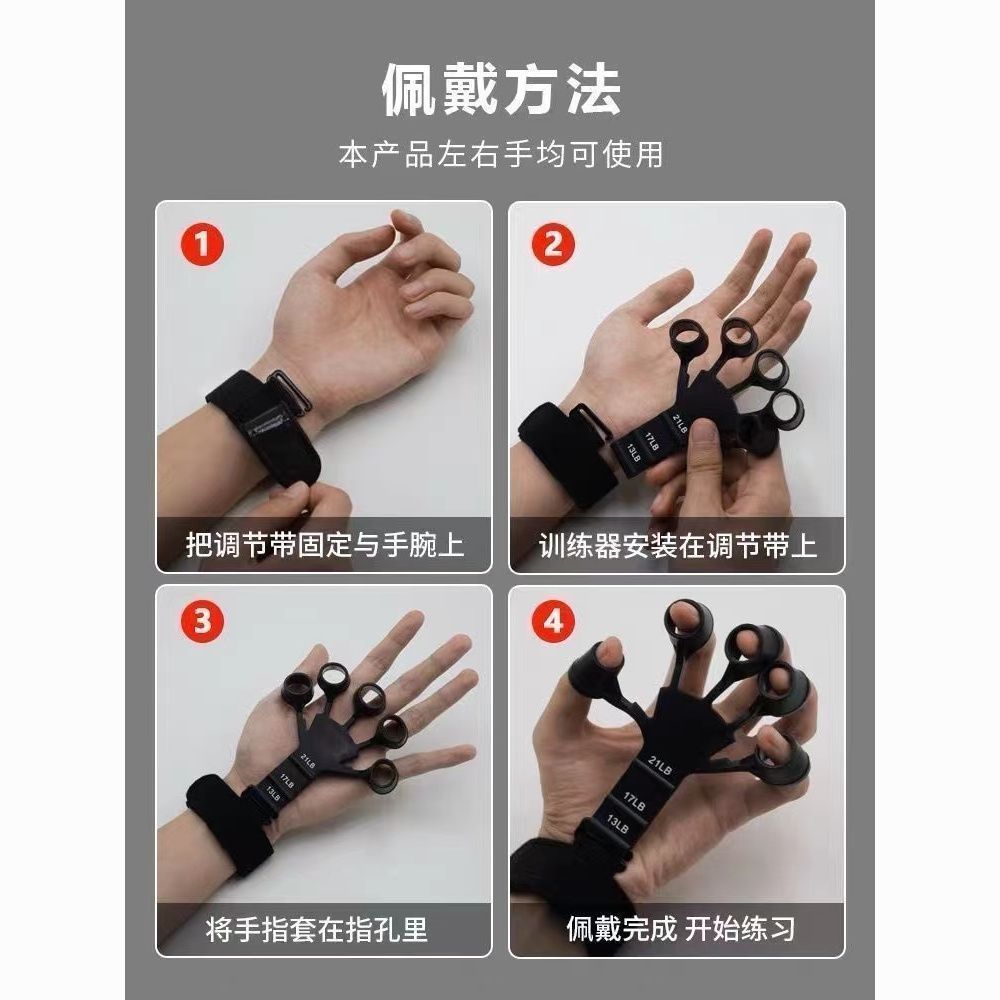 佩戴方法

本产品左右手均可使用

1

把调节带固定与手腕上

2

21LB
17LB
13LB

训练器安装在调节带上

3

21LB
17LB
13LB

将手指套在指孔里

4

21LB
17LB
13LB

佩戴完成 开始练习