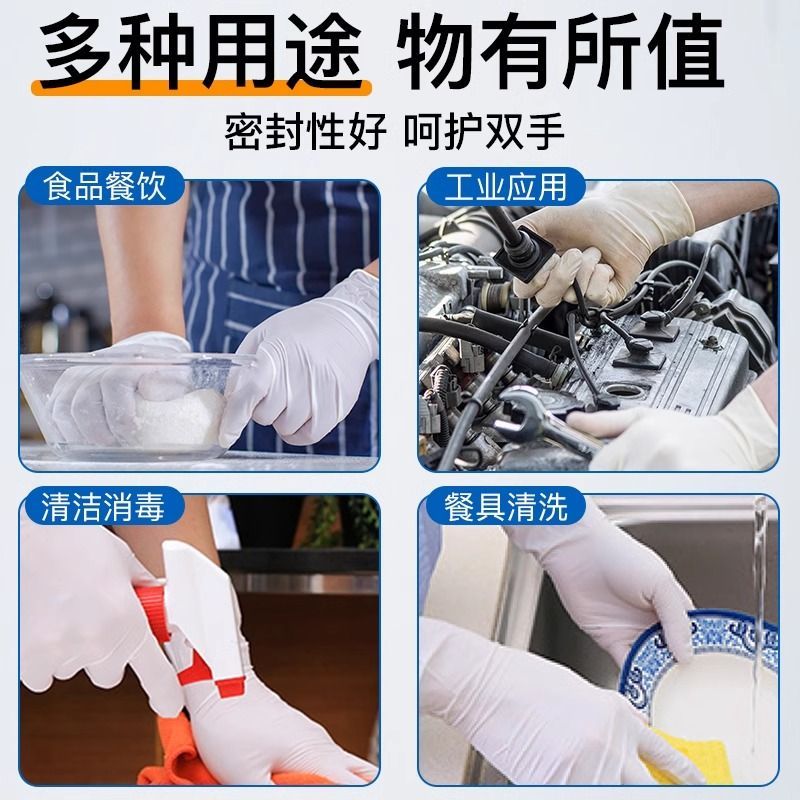 多种用途 物有所值

密封性好 呵护双手

食品餐饮

工业应用

清洁消毒

餐具清洗