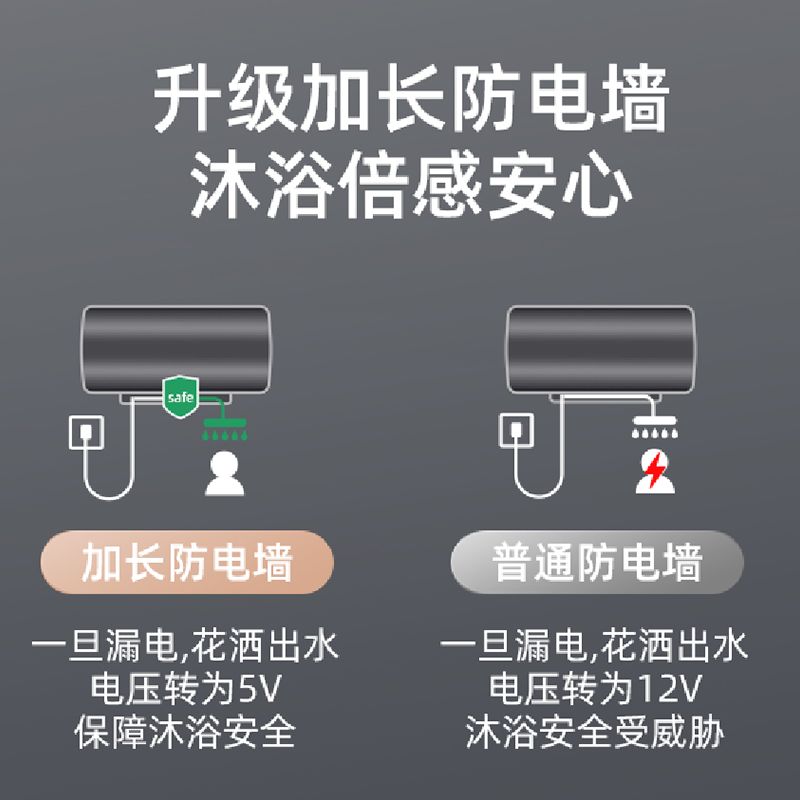 升级加长防电墙
沐浴倍感安心

safe

加长防电墙

一旦漏电,花洒出水
电压转为5V
保障沐浴安全

普通防电墙

一旦漏电,花洒出水
电压转为12V
沐浴安全受威胁