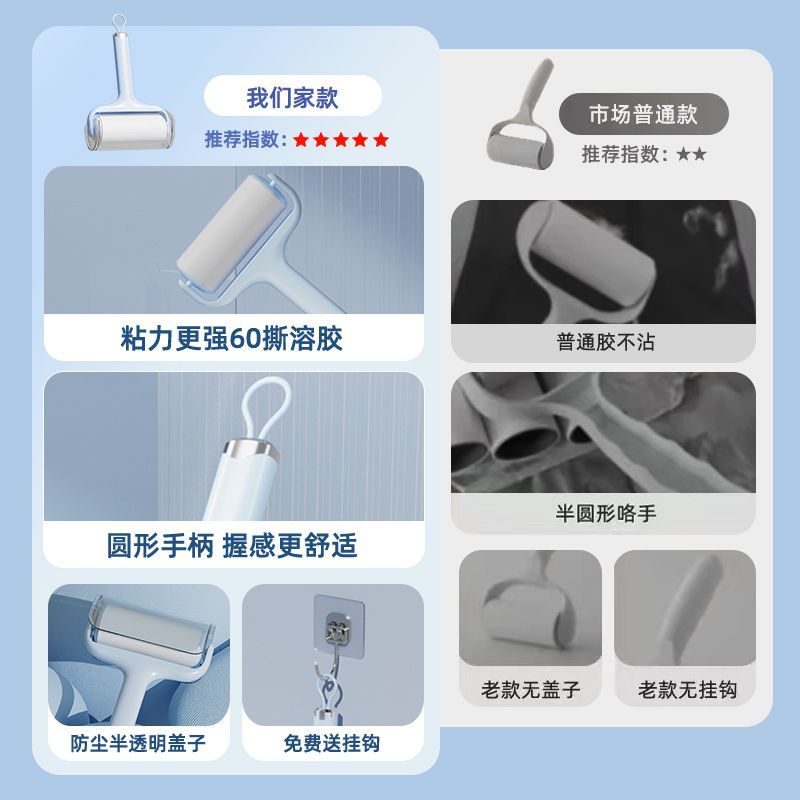 我们家款
推荐指数：★★★★★

粘力更强60撕溶胶

圆形手柄 握感更舒适

防尘半透明盖子

免费送挂钩

市场普通款
推荐指数：★★

普通胶不沾

半圆形咯手

老款无盖子

老款无挂钩