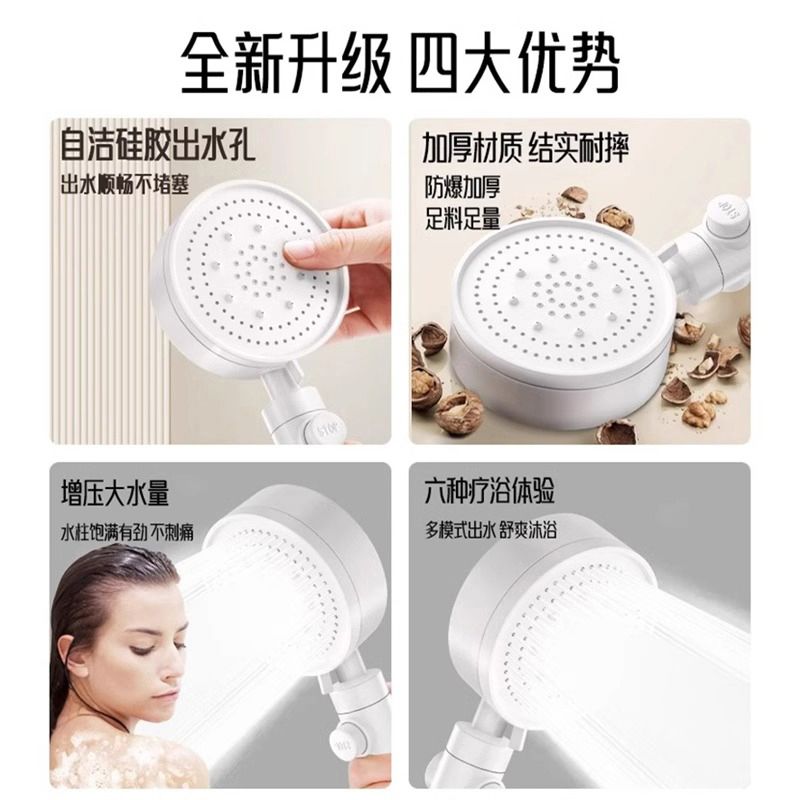 全新升级 四大优势

自洁硅胶出水孔

出水顺畅不堵塞

加厚材质 结实耐摔

防爆加厚

足料足量

增压大水量

水柱饱满有劲 不刺痛

六种疗浴体验

多模式出水 舒爽沐浴