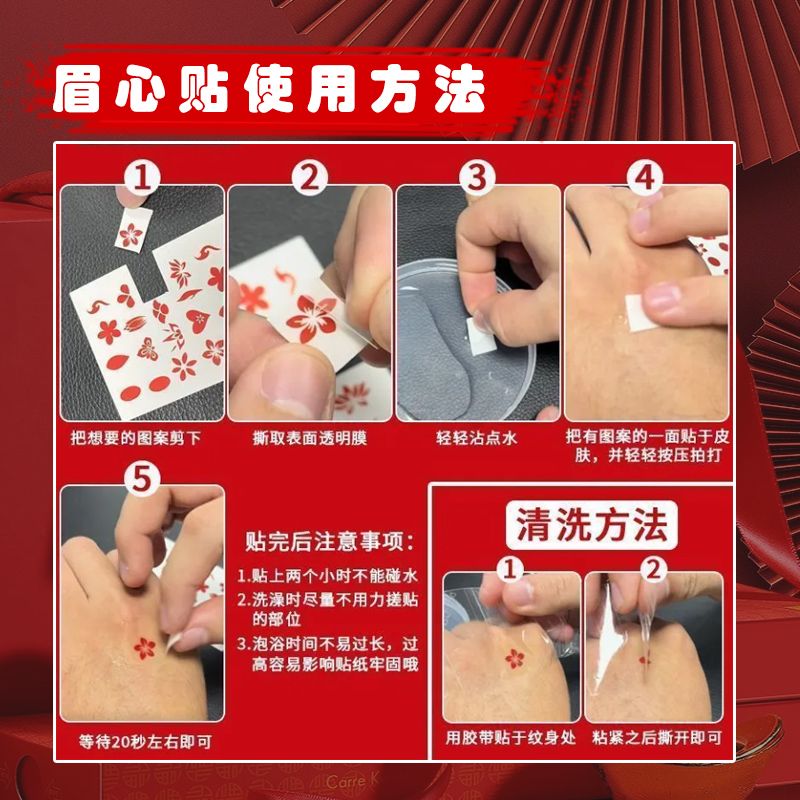 眉心贴使用方法

1
把想要的图案剪下

2
撕取表面透明膜

3
轻轻沾点水

4
把有图案的一面贴于皮肤，并轻轻按压拍打

5
等待20秒左右即可

贴完后注意事项：
1.贴上两个小时不能碰水
2.洗澡时尽量不用力搓贴的部位
3.泡浴时间不易过长，过高容易影响贴纸牢固哦

清洗方法

1
用胶带贴于纹身处

2
粘紧之后撕开即可

Carre K