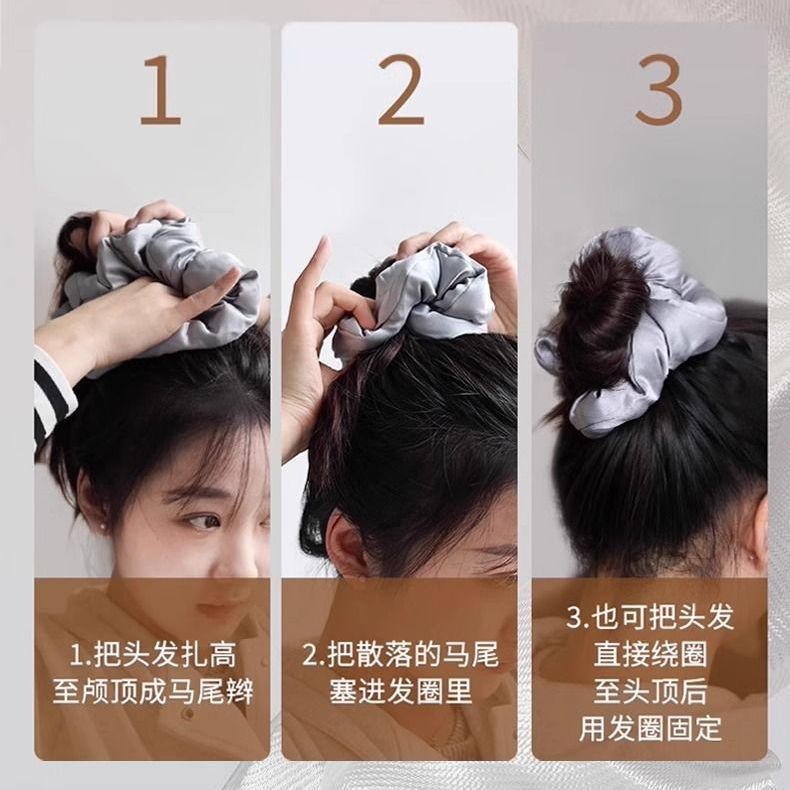 1

1.把头发扎高
至颅顶成马尾辫

2

2.把散落的马尾
塞进发圈里

3

3.也可把头发
直接绕圈
至头顶后
用发圈固定