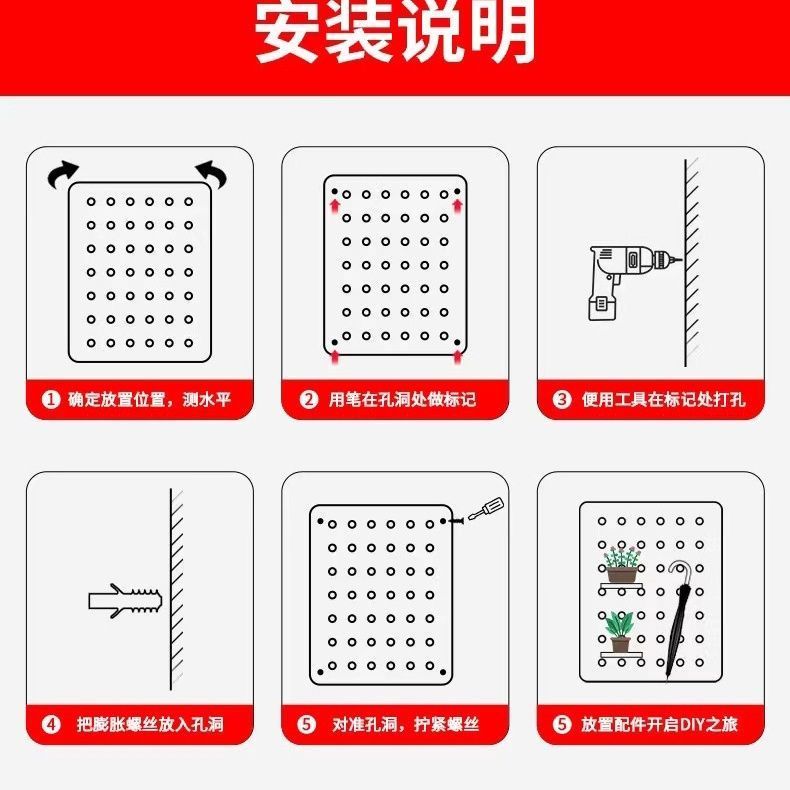 安装说明

① 确定放置位置，测水平

② 用笔在孔洞处做标记

③ 使用工具在标记处打孔

④ 把膨胀螺丝放入孔洞

⑤ 对准孔洞，拧紧螺丝

⑤ 放置配件开启DIY之旅