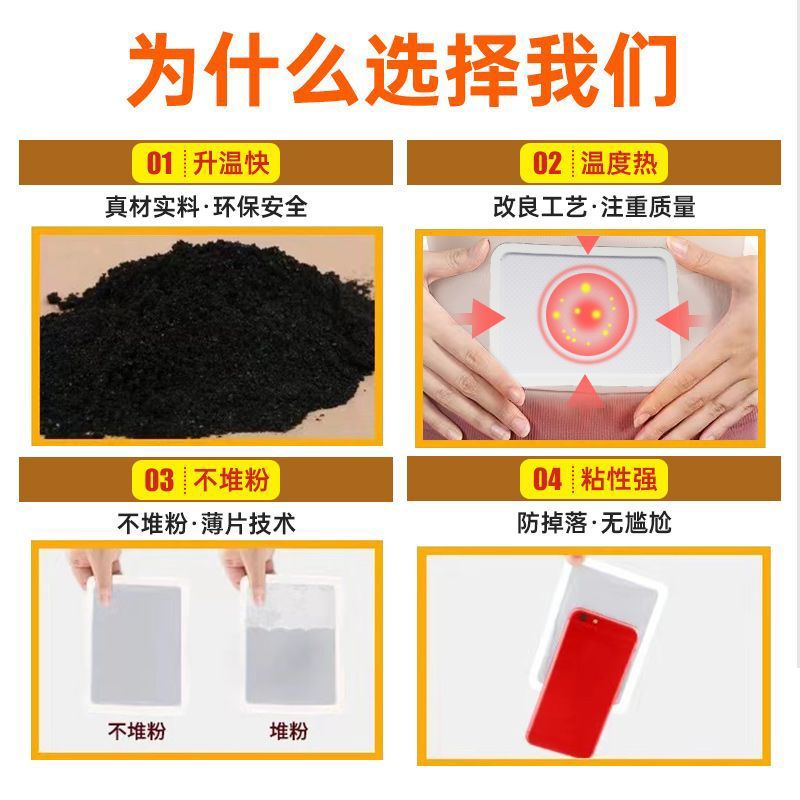 为什么选择我们

01 升温快
真材实料·环保安全

02 温度热
改良工艺·注重质量

03 不堆粉
不堆粉·薄片技术

不堆粉 堆粉

04 粘性强
防掉落·无尴尬