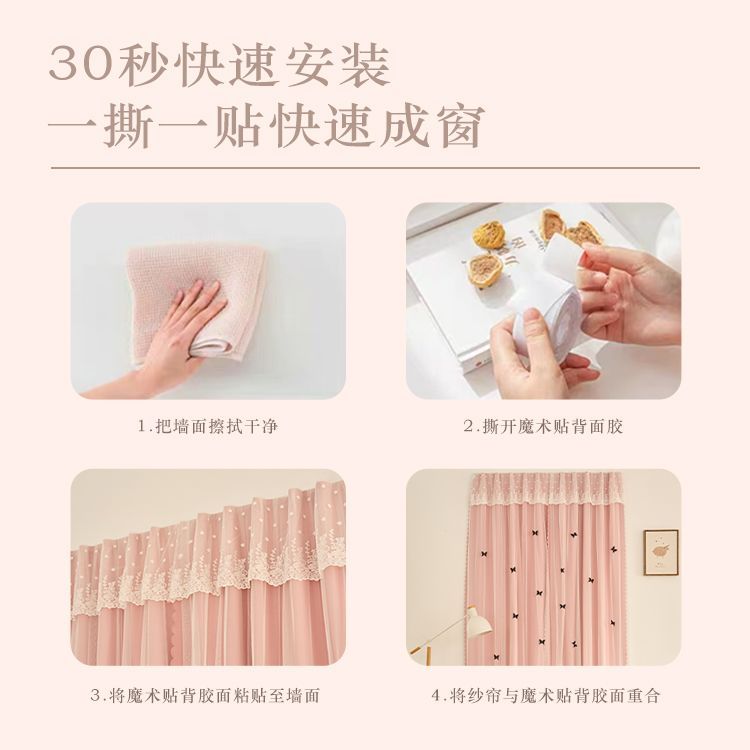 30秒快速安装
一撕一贴快速成窗

1.把墙面擦拭干净

2.撕开魔术贴背面胶

3.将魔术贴背胶面粘贴至墙面

4.将纱帘与魔术贴背胶面重合