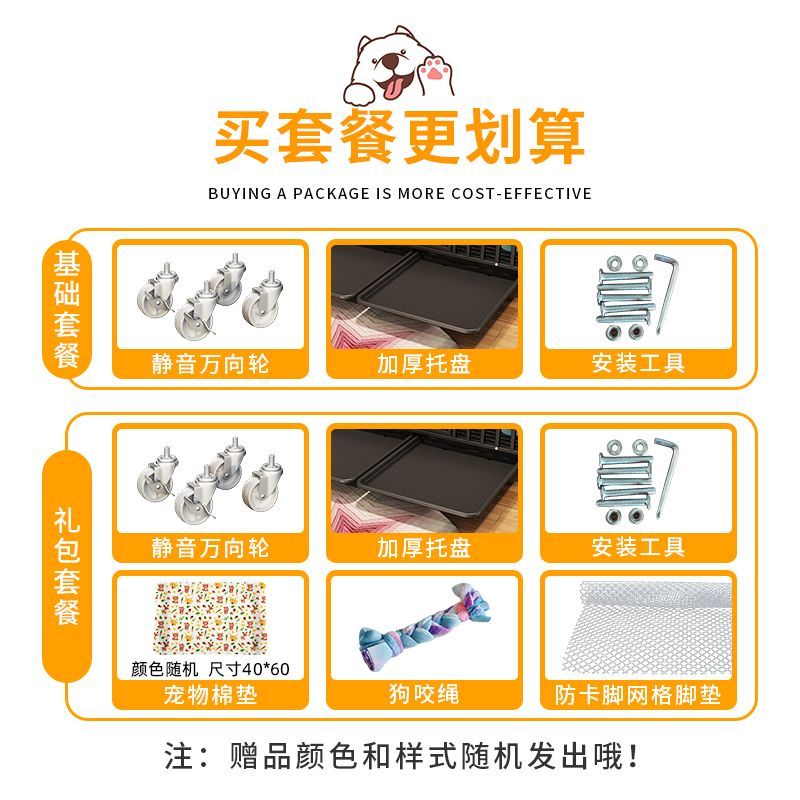 买套餐更划算

BUYING A PACKAGE IS MORE COST-EFFECTIVE

基础套餐

静音万向轮

加厚托盘

安装工具

礼包套餐

静音万向轮

加厚托盘

安装工具

颜色随机 尺寸40*60

宠物棉垫

狗咬绳

防卡脚网格脚垫

注：赠品颜色和样式随机发出哦！