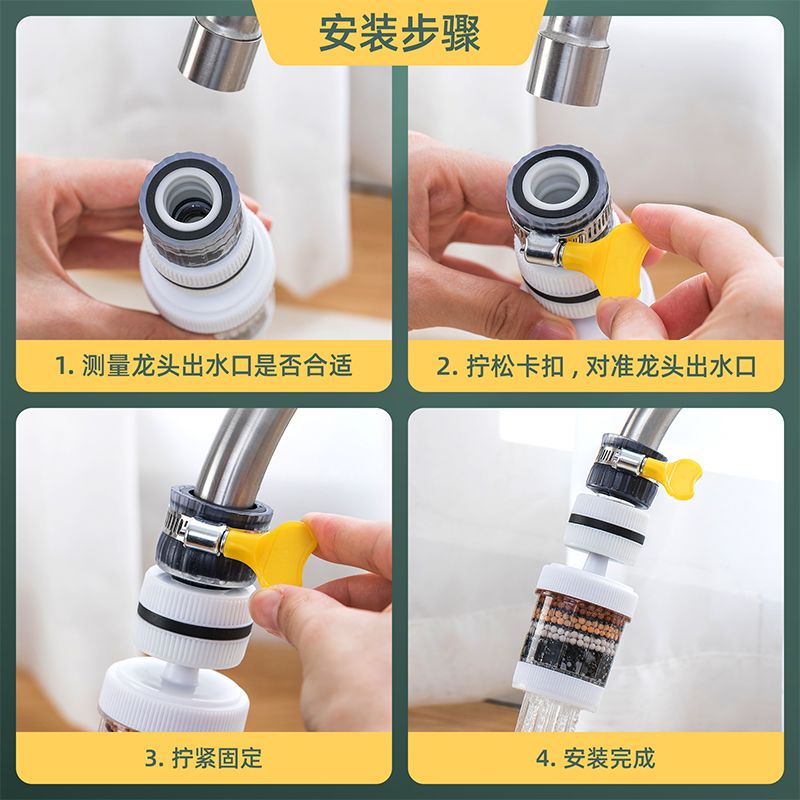 安装步骤

1. 测量龙头出水口是否合适

2. 拧松卡扣，对准龙头出水口

3. 拧紧固定

4. 安装完成