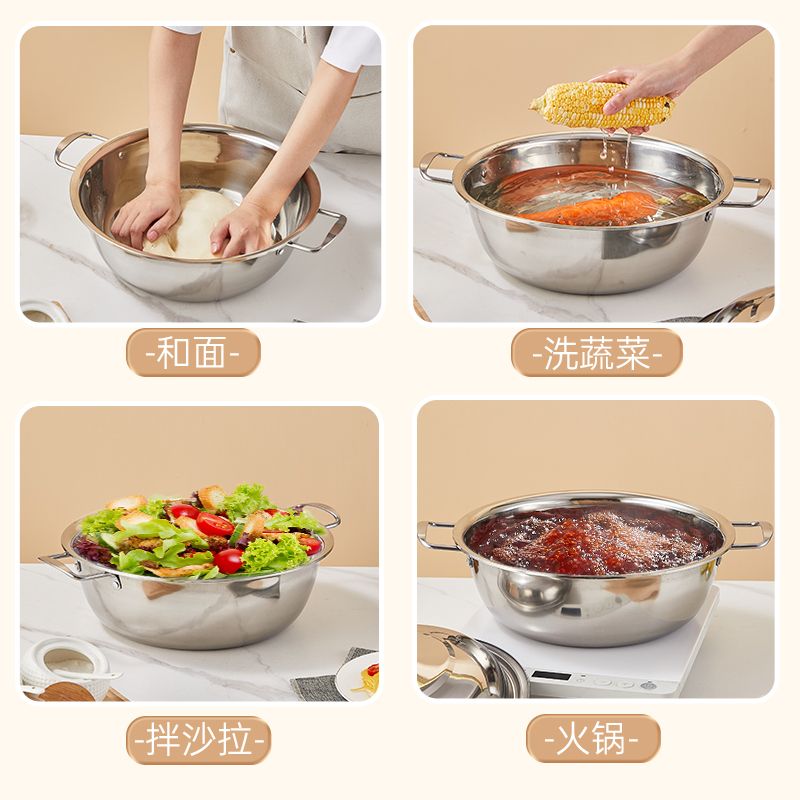 -和面-

-洗蔬菜-

-拌沙拉-

-火锅-