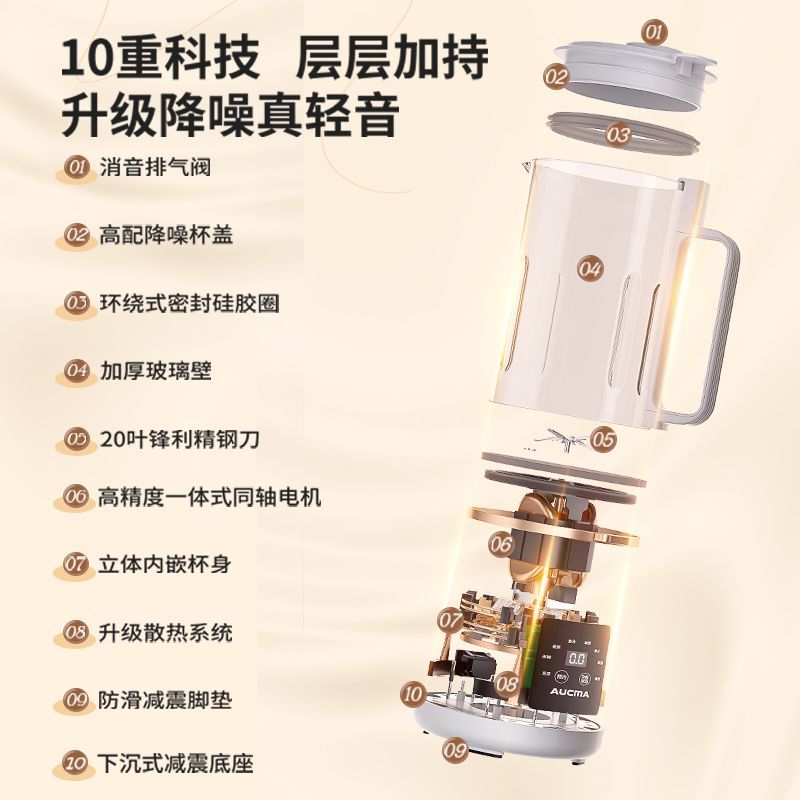 10重科技 层层加持
升级降噪真轻音

01 消音排气阀

02 高配降噪杯盖

03 环绕式密封硅胶圈

04 加厚玻璃壁

05 20叶锋利精钢刀

06 高精度一体式同轴电机

07 立体内嵌杯身

08 升级散热系统

09 防滑减震脚垫

10 下沉式减震底座

01
02
03
04
05
06
07
08
10
09

0.0
AUCMA