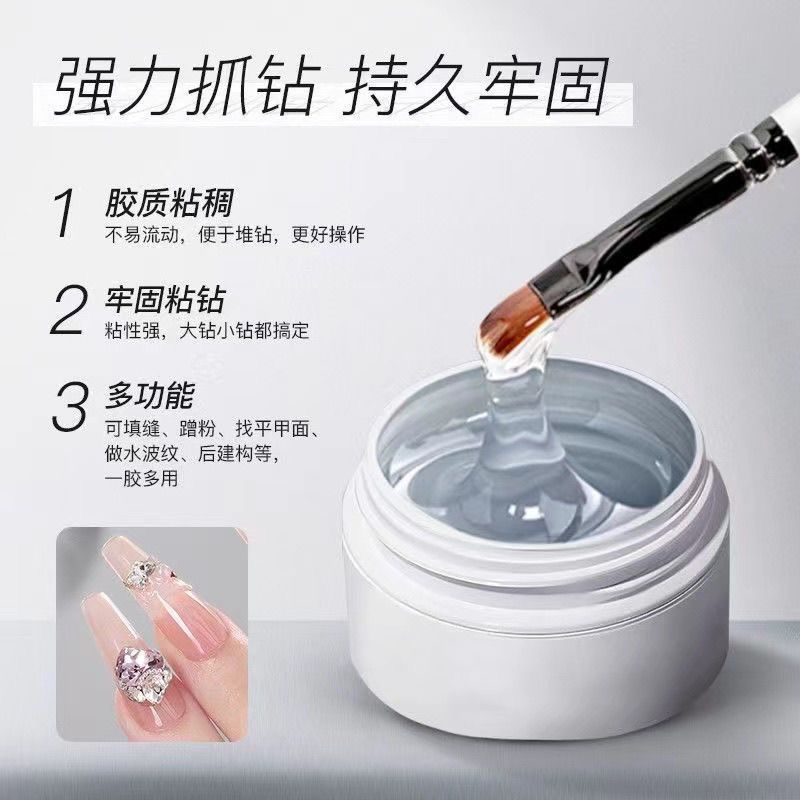 强力抓钻 持久牢固

1 胶质粘稠
不易流动，便于堆钻，更好操作

2 牢固粘钻
粘性强，大钻小钻都搞定

3 多功能
可填缝、蹭粉、找平甲面、做水波纹、后建构等，一胶多用