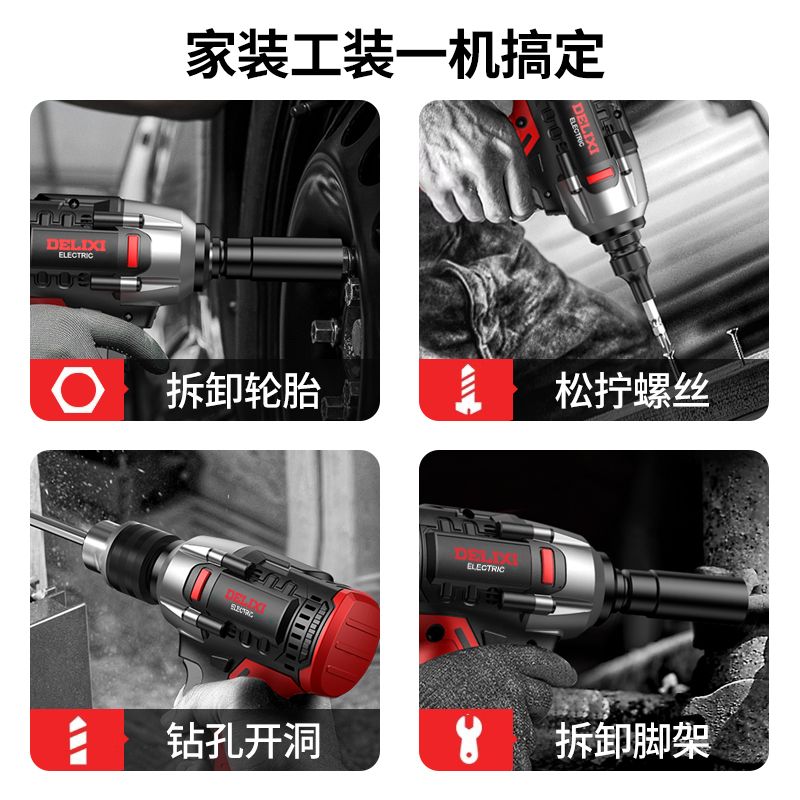 家装工装一机搞定

DELIXI
ELECTRIC

拆卸轮胎

DELIXI
ELECTRIC

松拧螺丝

DELIXI
ELECTRIC

钻孔开洞

DELIXI
ELECTRIC

拆卸脚架