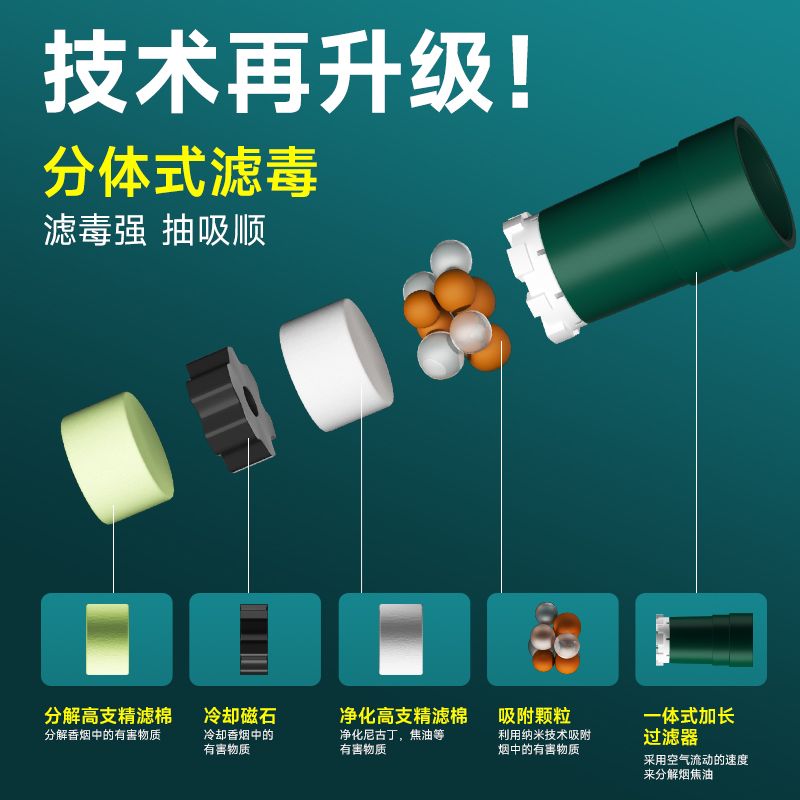 技术再升级！

分体式滤毒

滤毒强 抽吸顺

分解高支精滤棉
分解香烟中的有害物质

冷却磁石
冷却香烟中的有害物质

净化高支精滤棉
净化尼古丁，焦油等有害物质

吸附颗粒
利用纳米技术吸附烟中的有害物质

一体式加长过滤器
采用空气流动的速度来分解烟焦油