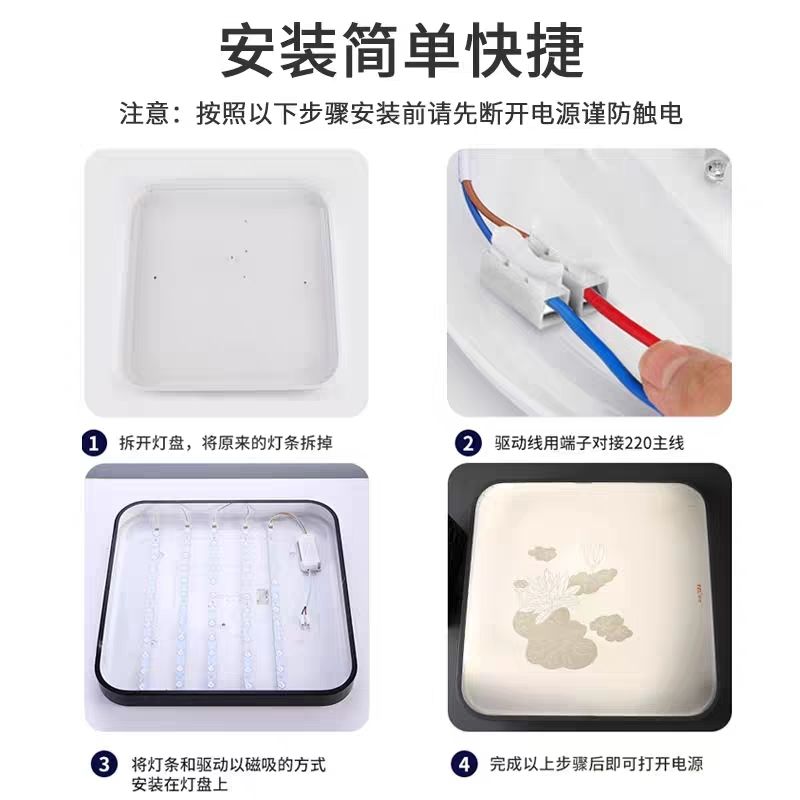 安装简单快捷

注意：按照以下步骤安装前请先断开电源谨防触电

1 拆开灯盘，将原来的灯条拆掉

2 驱动线用端子对接220主线

3 将灯条和驱动以磁吸的方式安装在灯盘上

4 完成以上步骤后即可打开电源