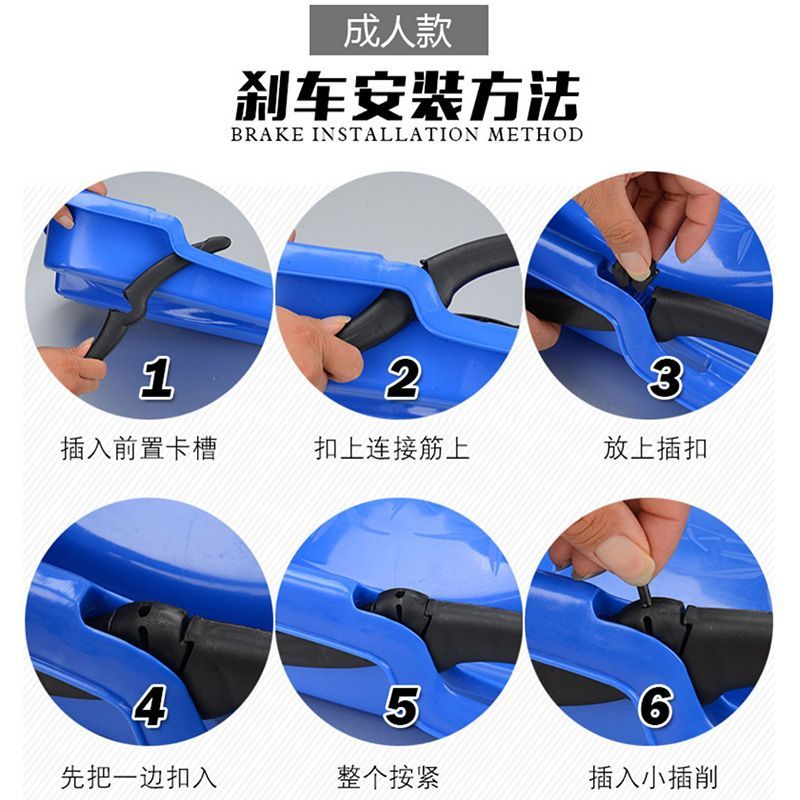 成人款

刹车安装方法
BRAKE INSTALLATION METHOD

1
插入前置卡槽

2
扣上连接筋上

3
放上插扣

4
先把一边扣入

5
整个按紧

6
插入小插削