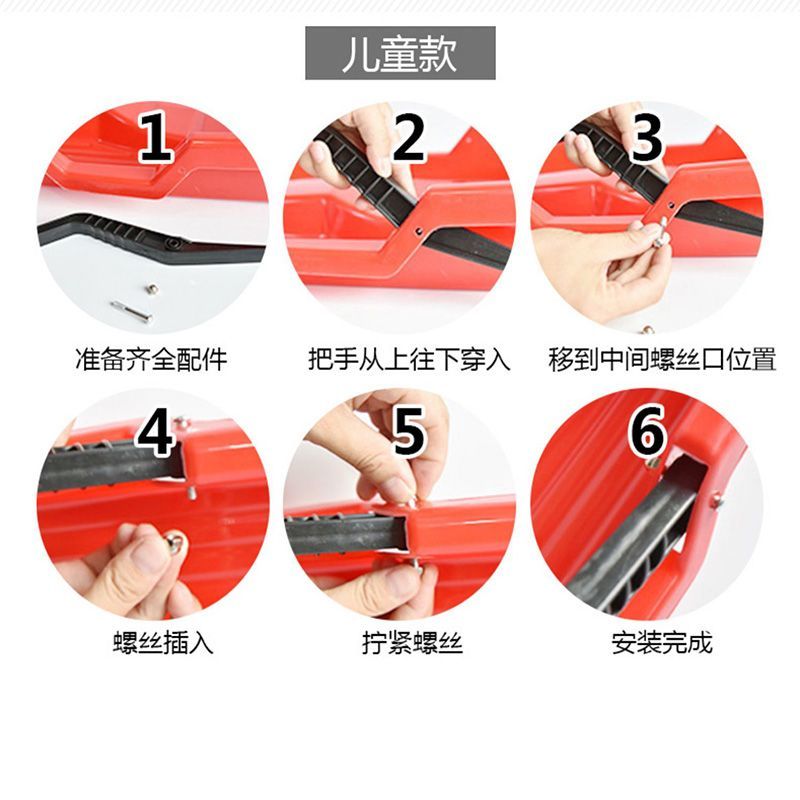 儿童款

1
准备齐全配件

2
把手从上往下穿入

3
移到中间螺丝口位置

4
螺丝插入

5
拧紧螺丝

6
安装完成