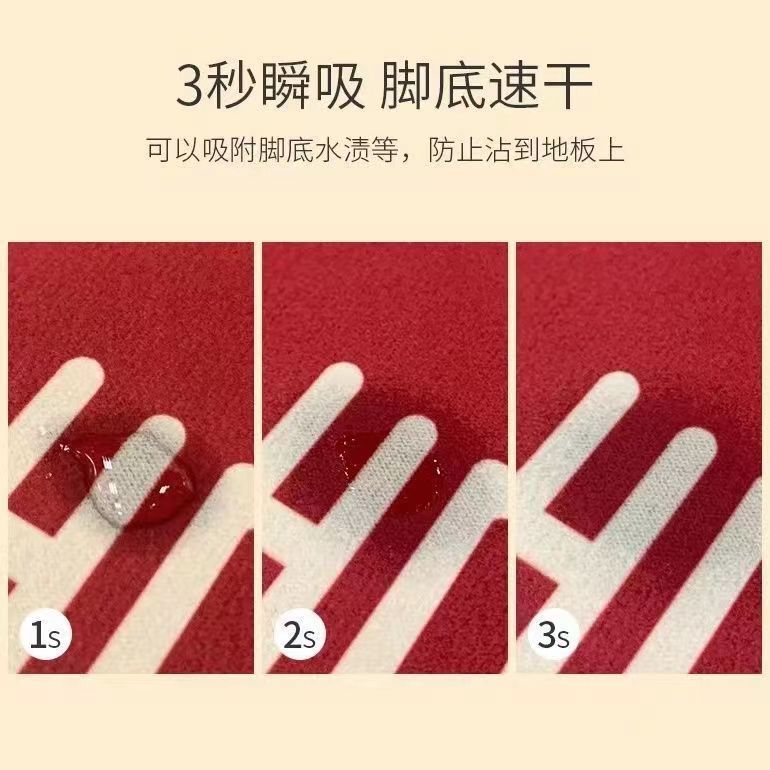 3秒瞬吸 脚底速干

可以吸附脚底水渍等，防止沾到地板上

1s

2s

3s