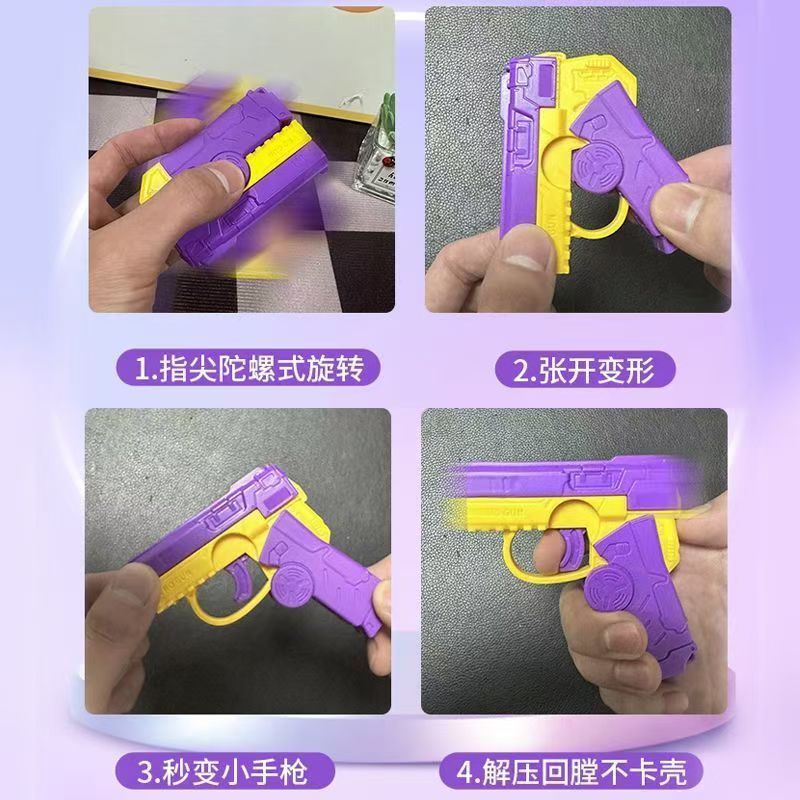 1.指尖陀螺式旋转

2.张开变形

3.秒变小手枪

4.解压回膛不卡壳